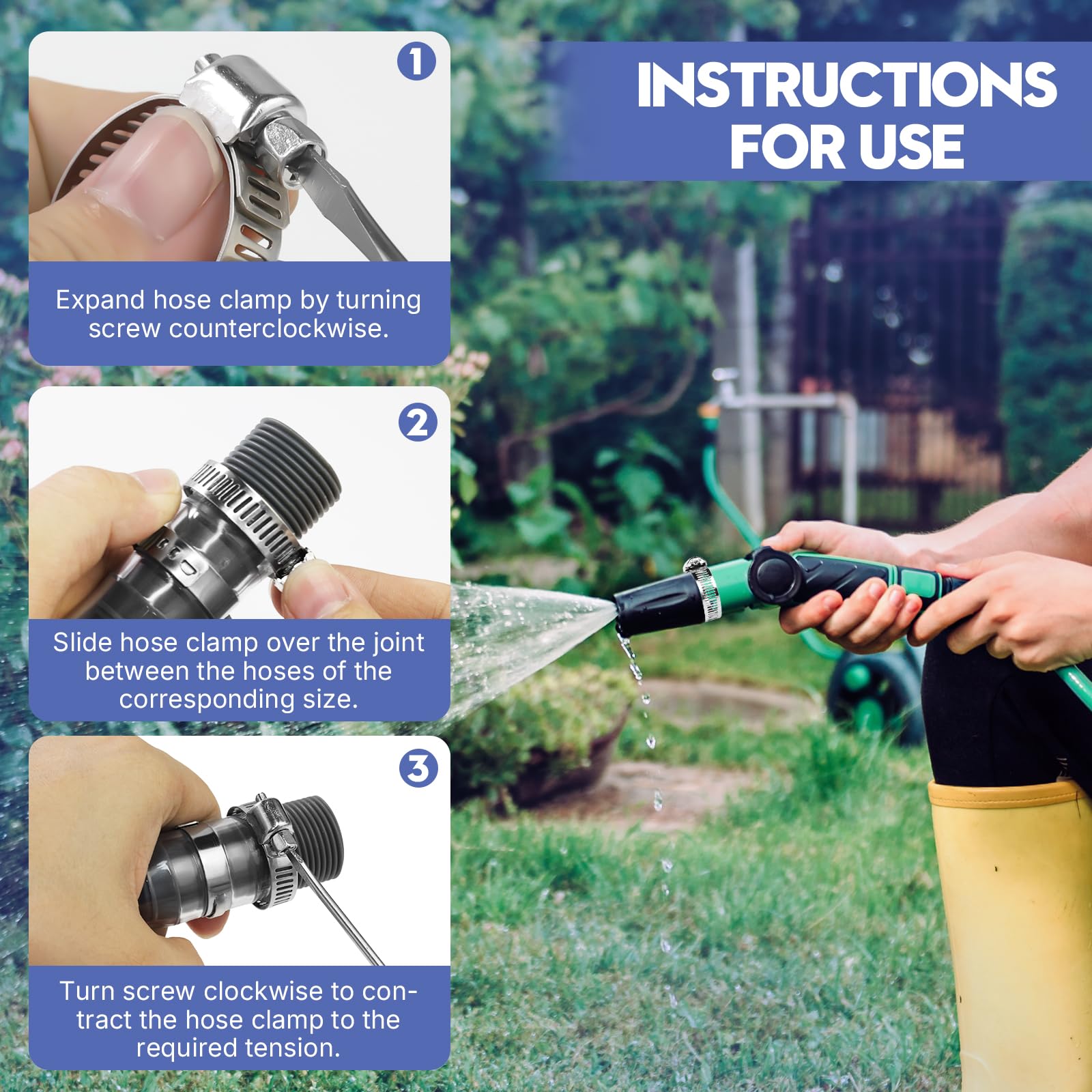 INSTRUCTIONS FOR USE

1

Expand hose clamp by turning screw counterclockwise.

2

Slide hose clamp over the joint between the hoses of the corresponding size.

3

Turn screw clockwise to contract the hose clamp to the required tension.