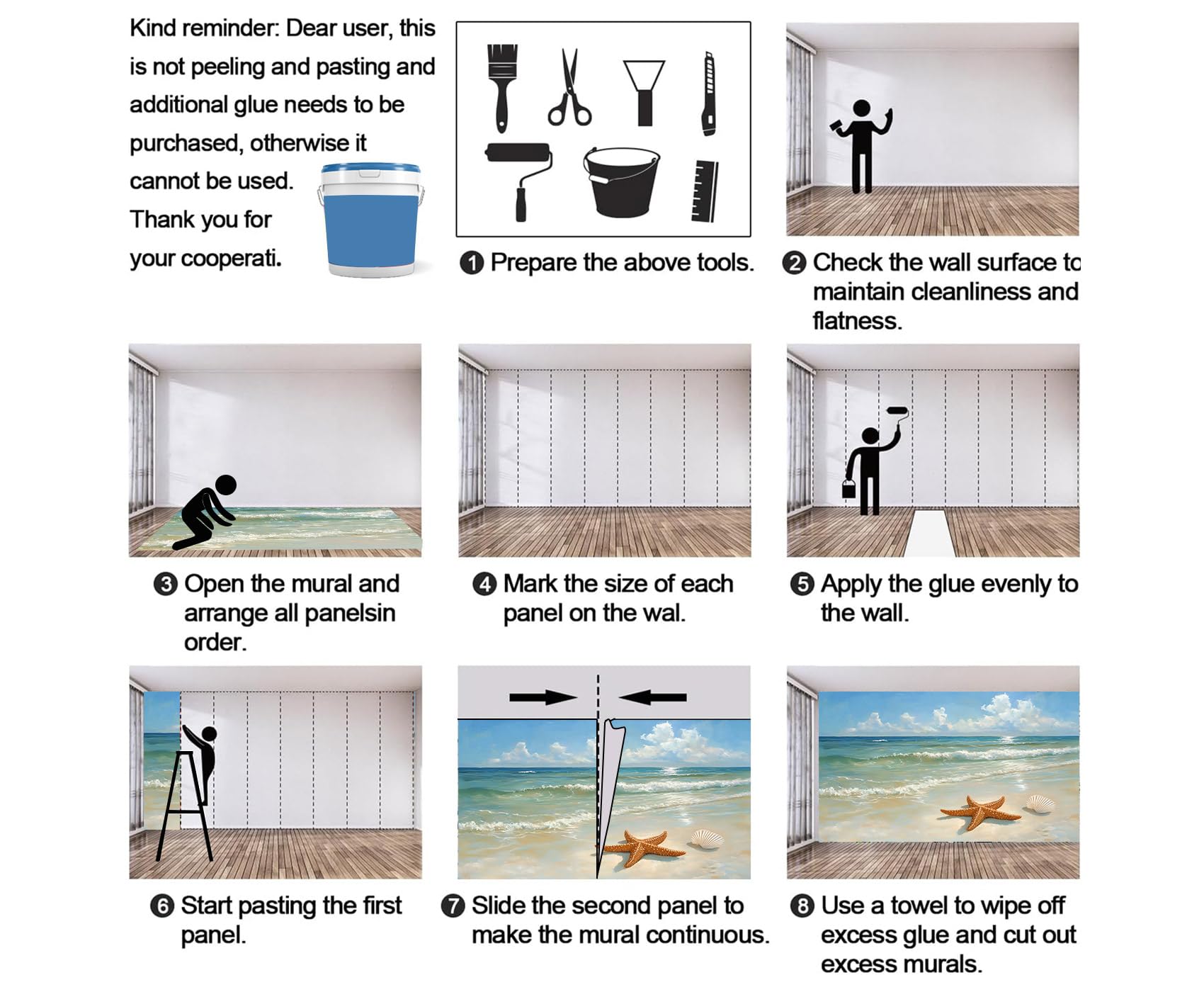 Kind reminder: Dear user, this is not peeling and pasting and additional glue needs to be purchased, otherwise it cannot be used. Thank you for your cooperati.

❶ Prepare the above tools.

❷ Check the wall surface to maintain cleanliness and flatness.

❸ Open the mural and arrange all panelsin order.

❹ Mark the size of each panel on the wal.

❺ Apply the glue evenly to the wall.

❻ Start pasting the first panel.

❼ Slide the second panel to make the mural continuous.

❽ Use a towel to wipe off excess glue and cut out excess murals.