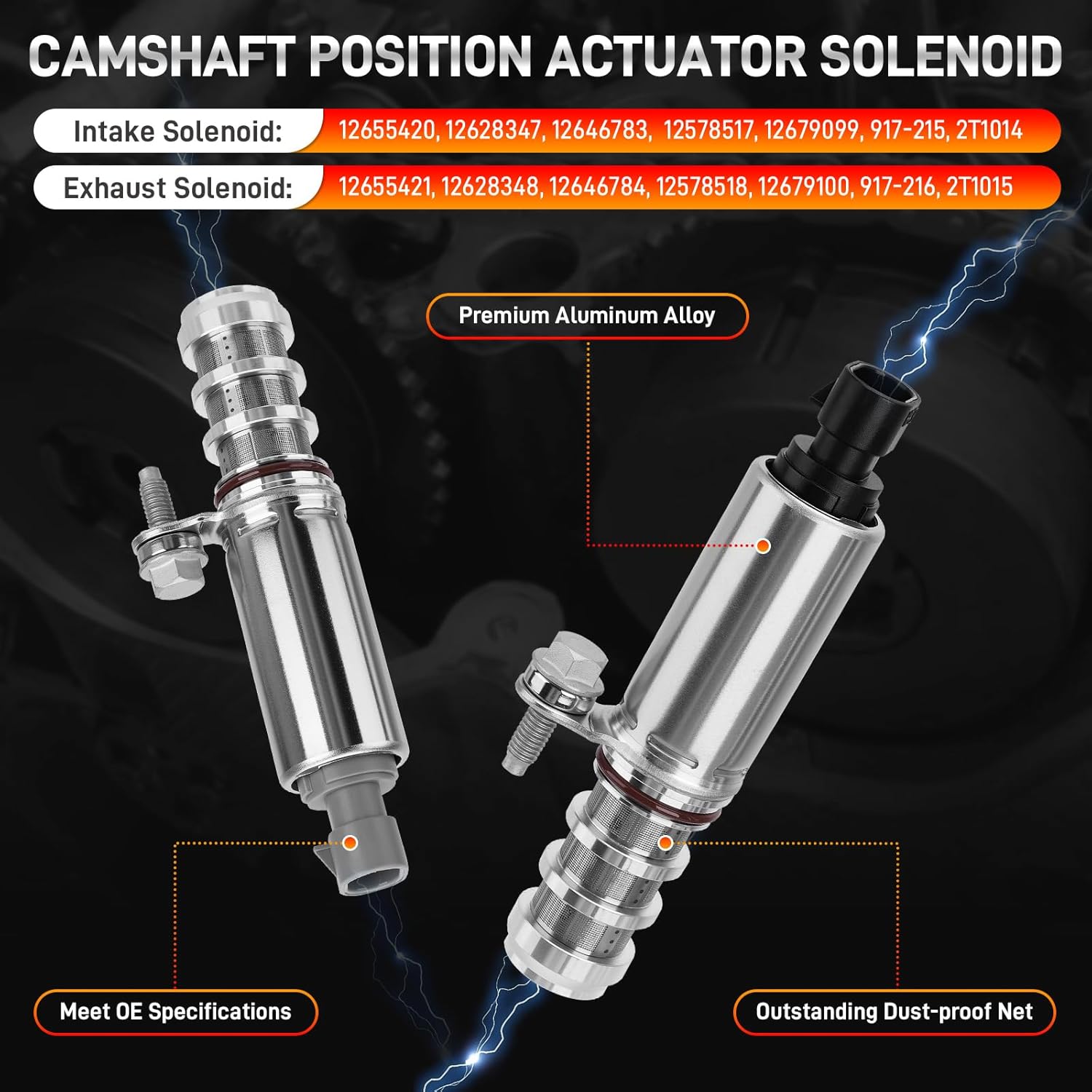 CAMSHAFT POSITION ACTUATOR SOLENOID

Intake Solenoid: 12655420, 12628347, 12646783, 12578517, 12679099, 917-215, 2T1014

Exhaust Solenoid: 12655421, 12628348, 12646784, 12578518, 12679100, 917-216, 2T1015

Premium Aluminum Alloy

Meet OE Specifications

Outstanding Dust-proof Net