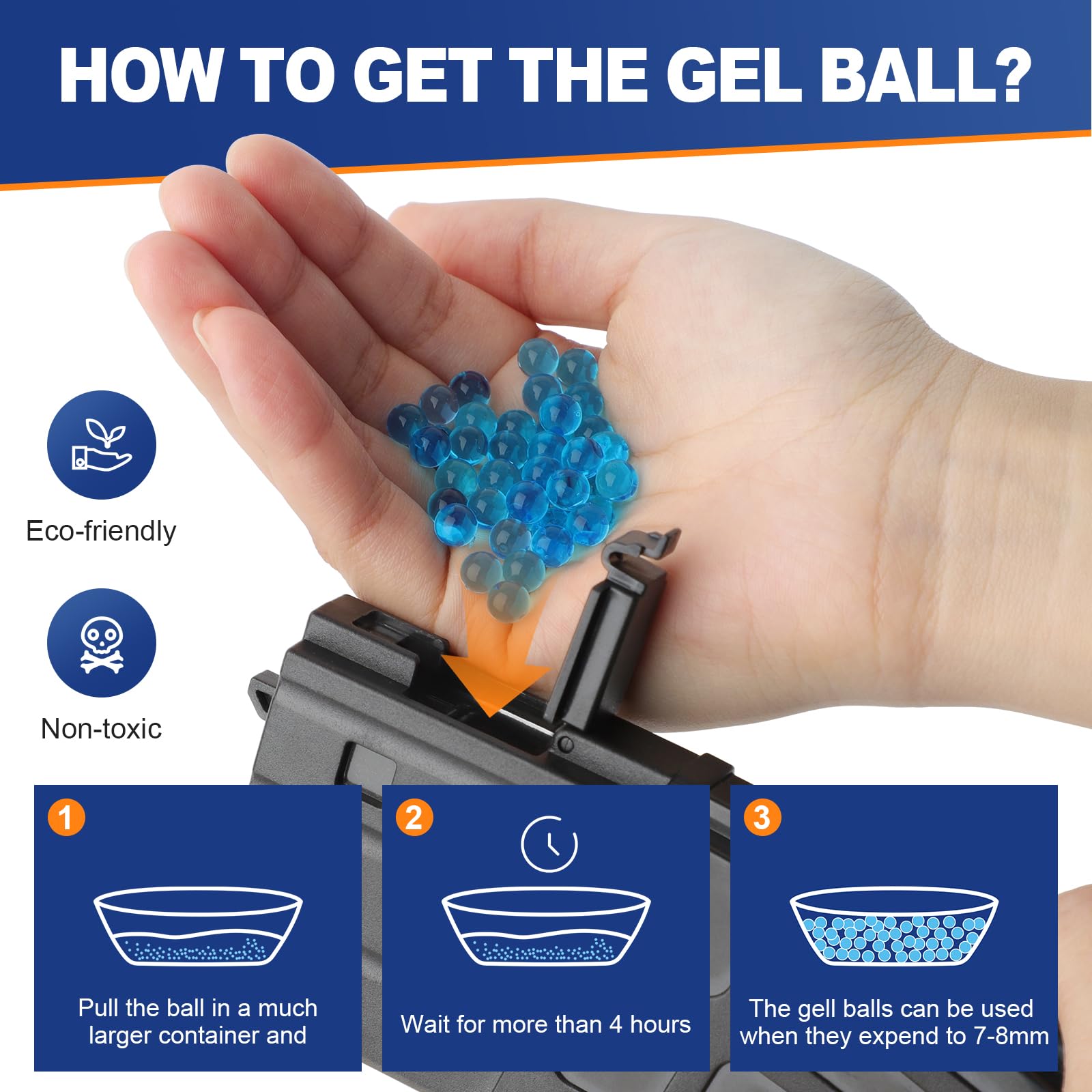 HOW TO GET THE GEL BALL?

Eco-friendly

Non-toxic

1

Pull the ball in a much larger container and

2

Wait for more than 4 hours

3

The gell balls can be used when they expend to 7-8mm