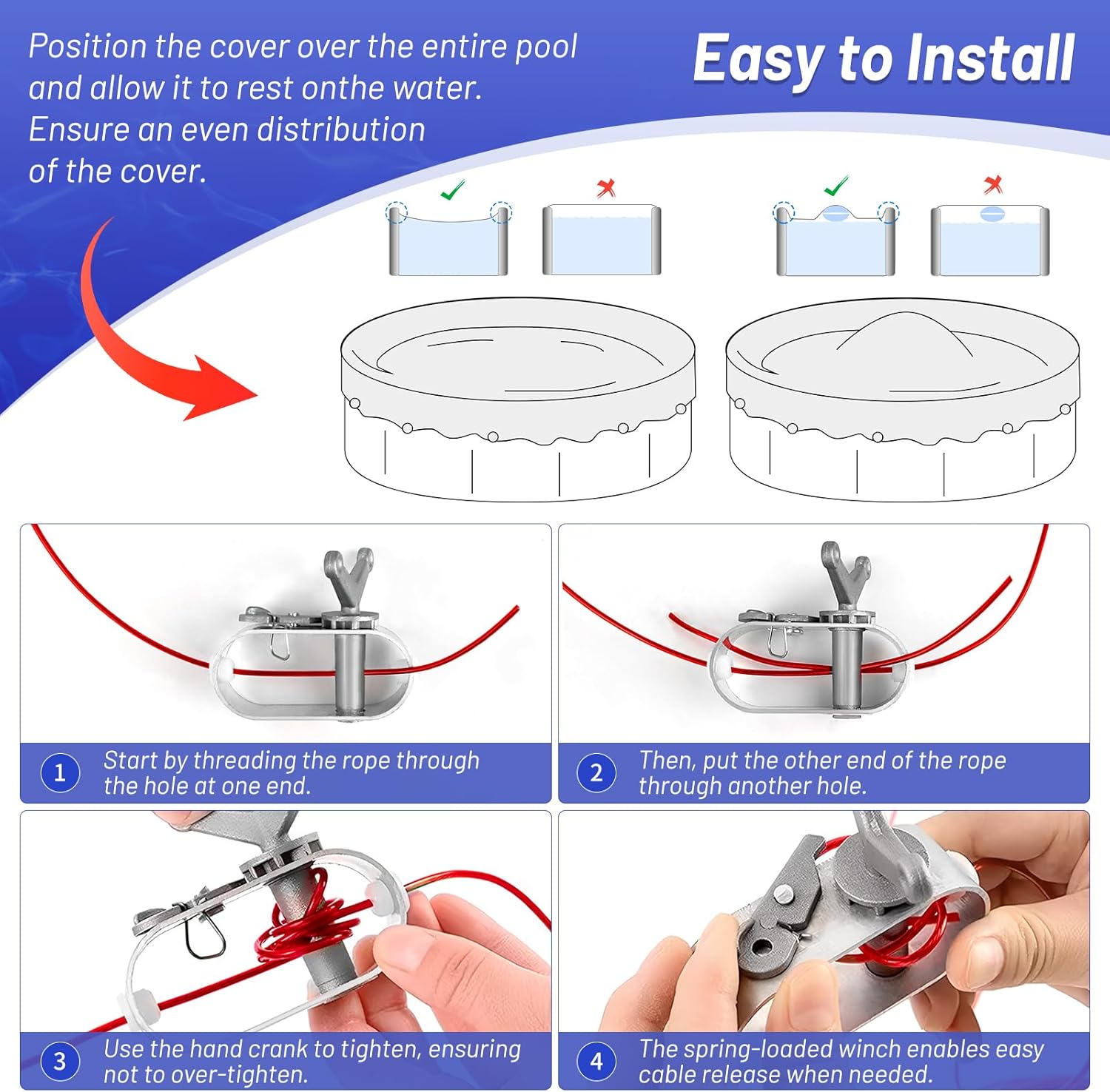 Position the cover over the entire pool and allow it to rest onthe water. Ensure an even distribution of the cover.

Easy to Install

1 Start by threading the rope through the hole at one end.

2 Then, put the other end of the rope through another hole.

3 Use the hand crank to tighten, ensuring not to over-tighten.

4 The spring-loaded winch enables easy cable release when needed.