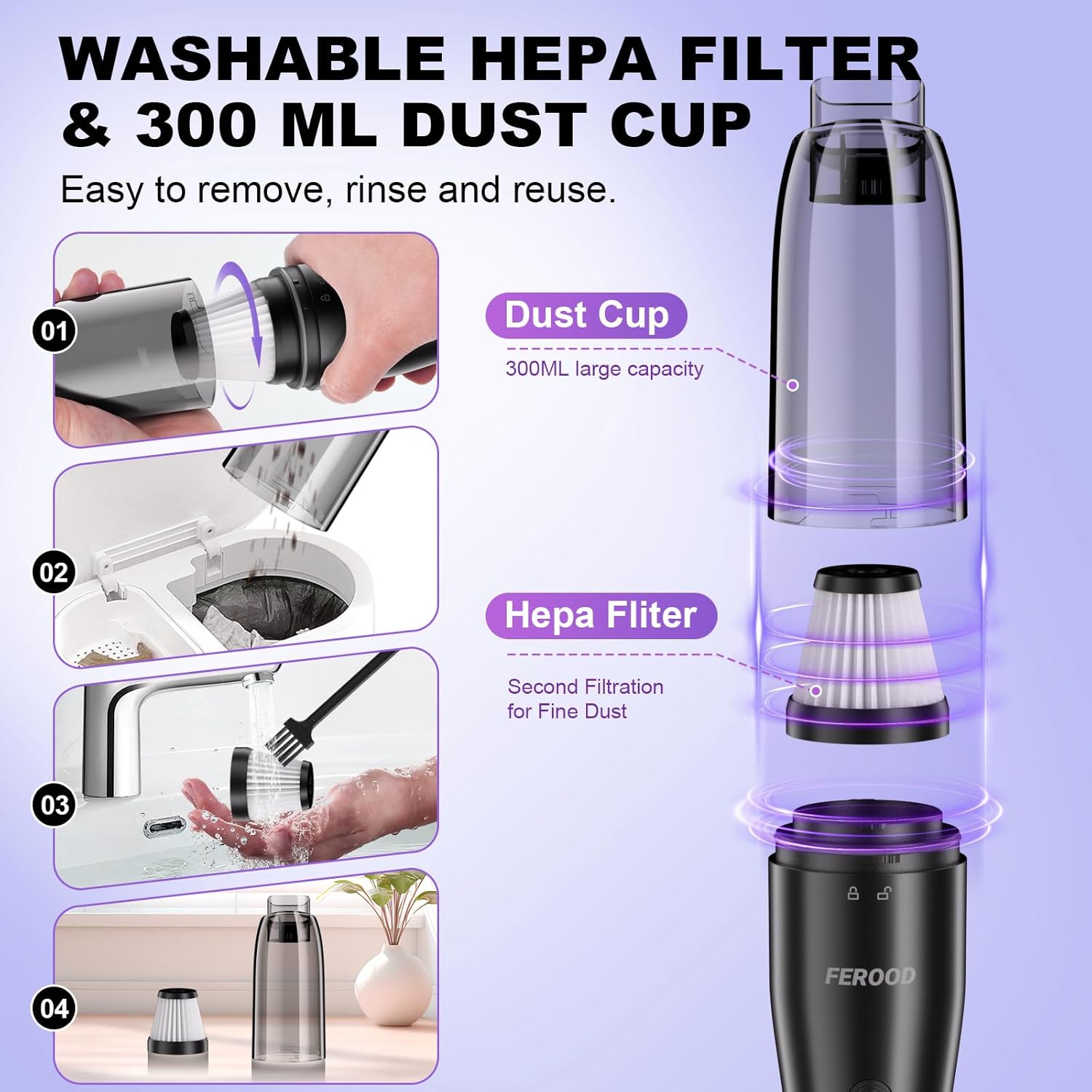 WASHABLE HEPA FILTER & 300 ML DUST CUP

Easy to remove, rinse and reuse.

01

02

03

04

Dust Cup

300ML large capacity

Hepa Fliter

Second Filtration for Fine Dust

FEROOD