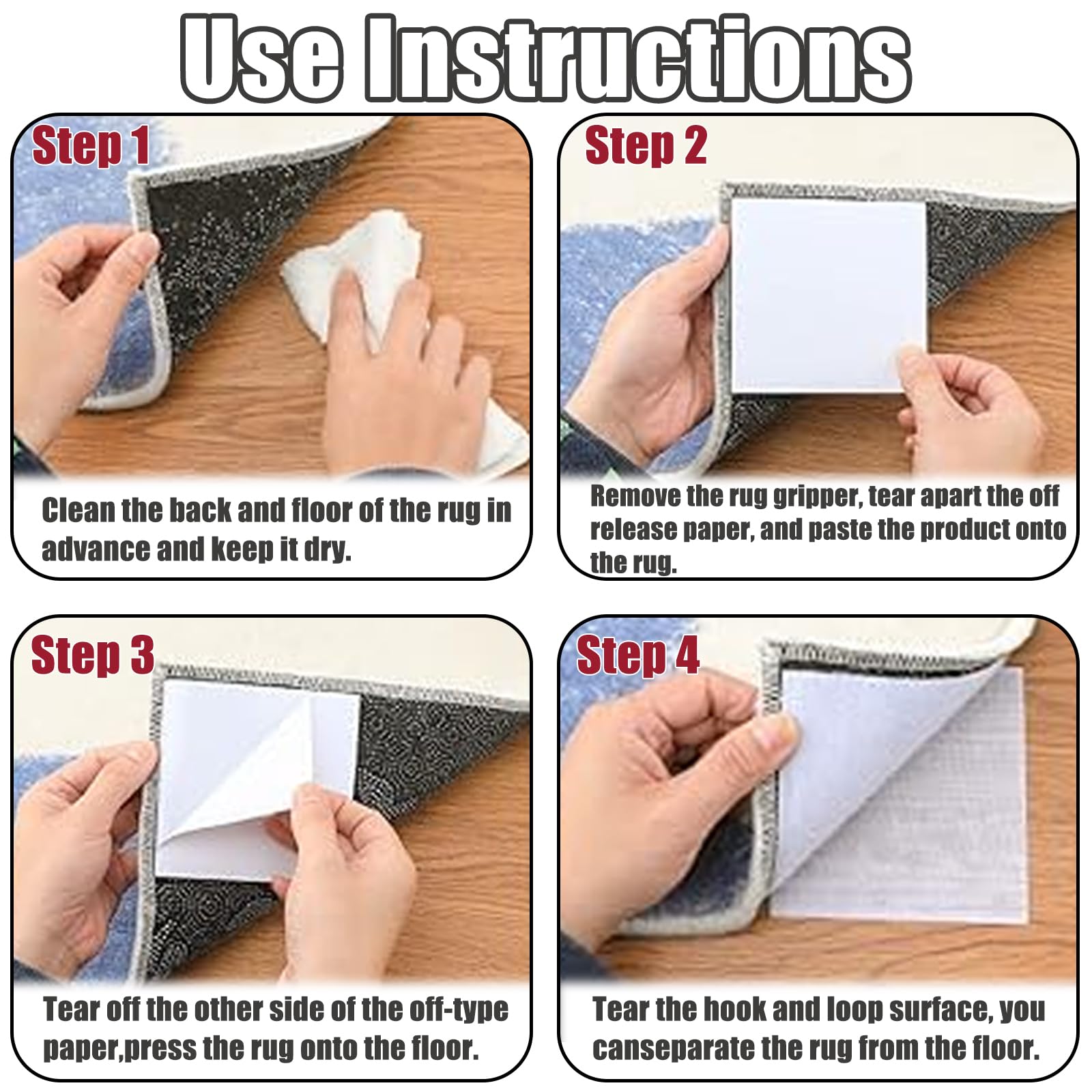 Use Instructions

Step 1

Clean the back and floor of the rug in advance and keep it dry.

Step 2

Remove the rug gripper, tear apart the off release paper, and paste the product onto the rug.

Step 3

Tear off the other side of the off-type paper,press the rug onto the floor.

Step 4

Tear the hook and loop surface, you canseparate the rug from the floor.