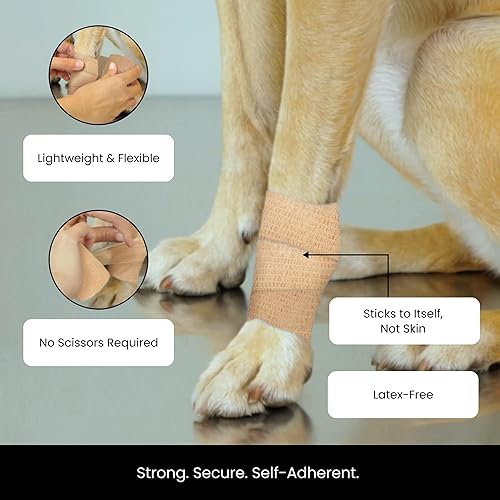 Lightweight & Flexible

No Scissors Required

Sticks to Itself, Not Skin

Latex-Free

Strong. Secure. Self-Adherent.