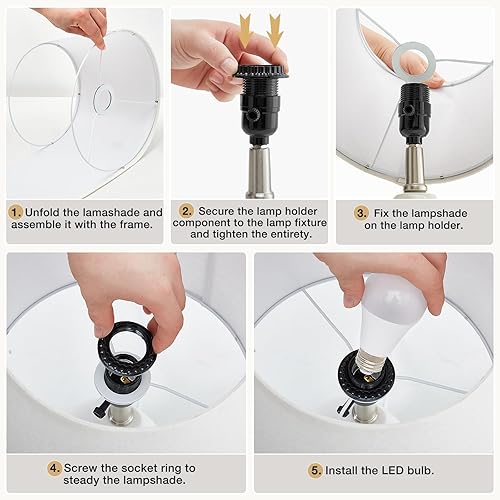 1. Unfold the lamashade and assemble it with the frame.

2. Secure the lamp holder component to the lamp fixture and tighten the entirety.

3. Fix the lampshade on the lamp holder.

4. Screw the socket ring to steady the lampshade.

5. Install the LED bulb.