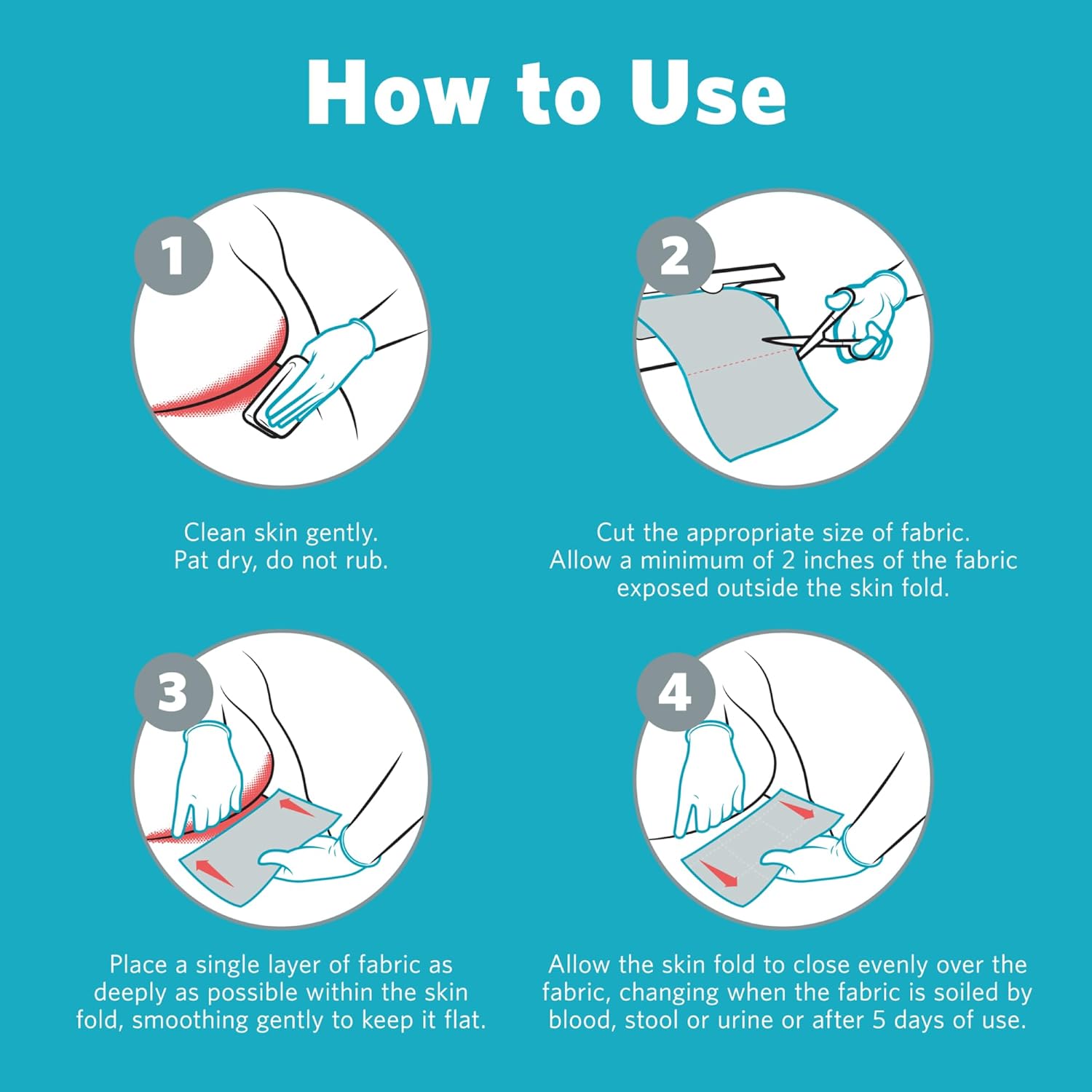 How to Use

1

Clean skin gently.
Pat dry, do not rub.

2

Cut the appropriate size of fabric.
Allow a minimum of 2 inches of the fabric exposed outside the skin fold.

3

Place a single layer of fabric as deeply as possible within the skin fold, smoothing gently to keep it flat.

4

Allow the skin fold to close evenly over the fabric, changing when the fabric is soiled by blood, stool or urine or after 5 days of use.