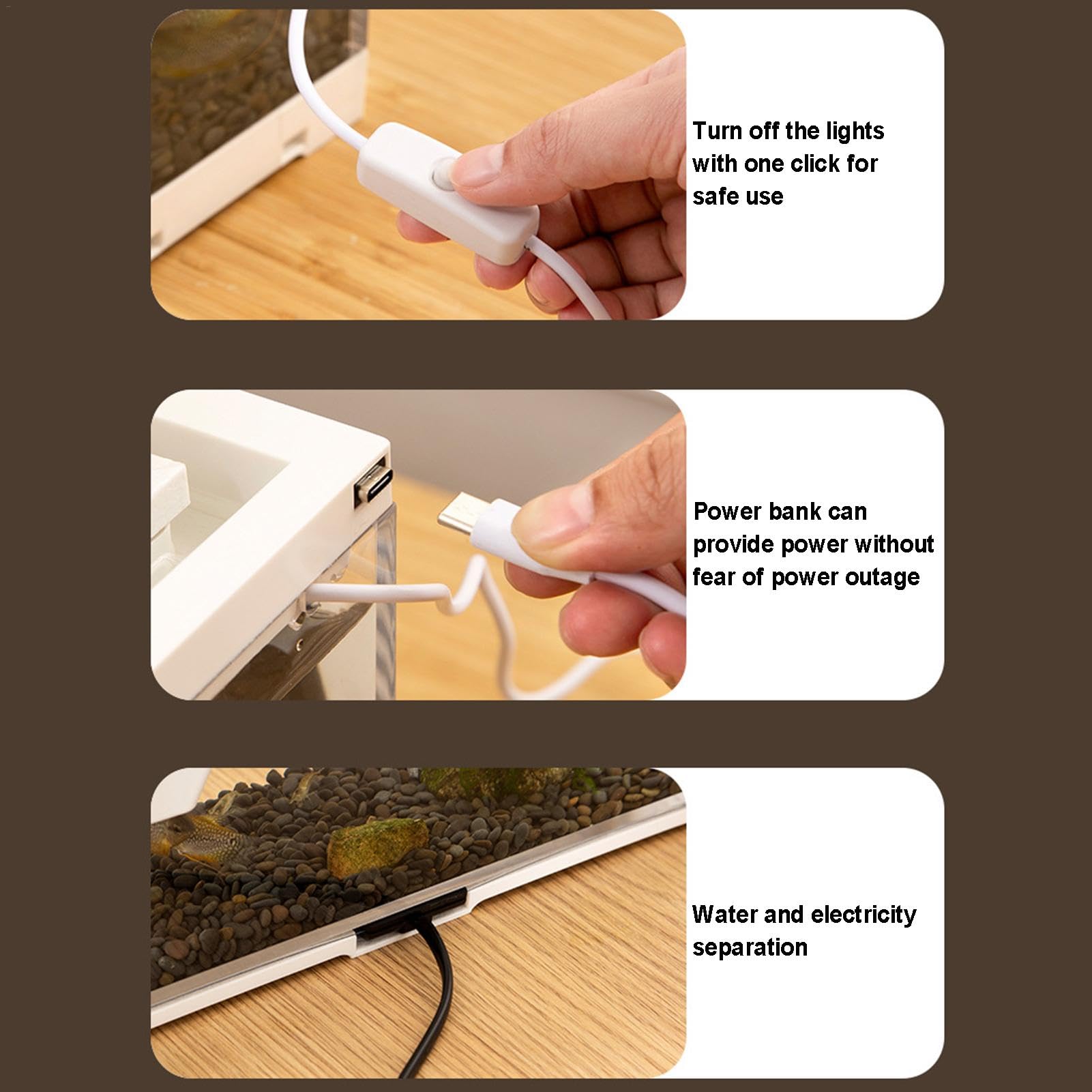 Turn off the lights with one click for safe use

Power bank can provide power without fear of power outage

Water and electricity separation