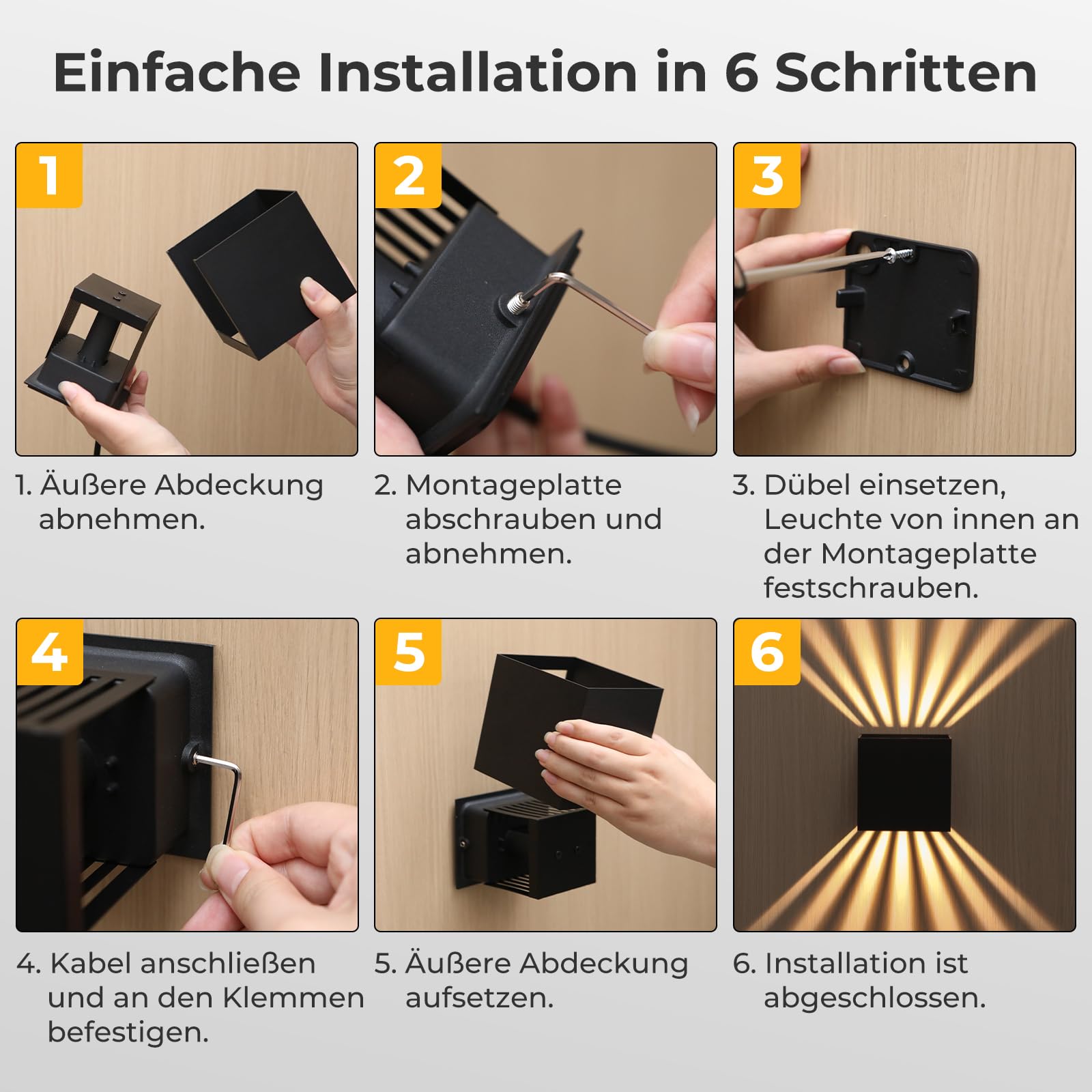 Einfache Installation in 6 Schritten

1

2

3

1. Äußere Abdeckung abnehmen.

2. Montageplatte abschrauben und abnehmen.

3. Dübel einsetzen, Leuchte von innen an der Montageplatte festschrauben.

4

5

6

4. Kabel anschließen und an den Klemmen befestigen.

5. Äußere Abdeckung aufsetzen.

6. Installation ist abgeschlossen.