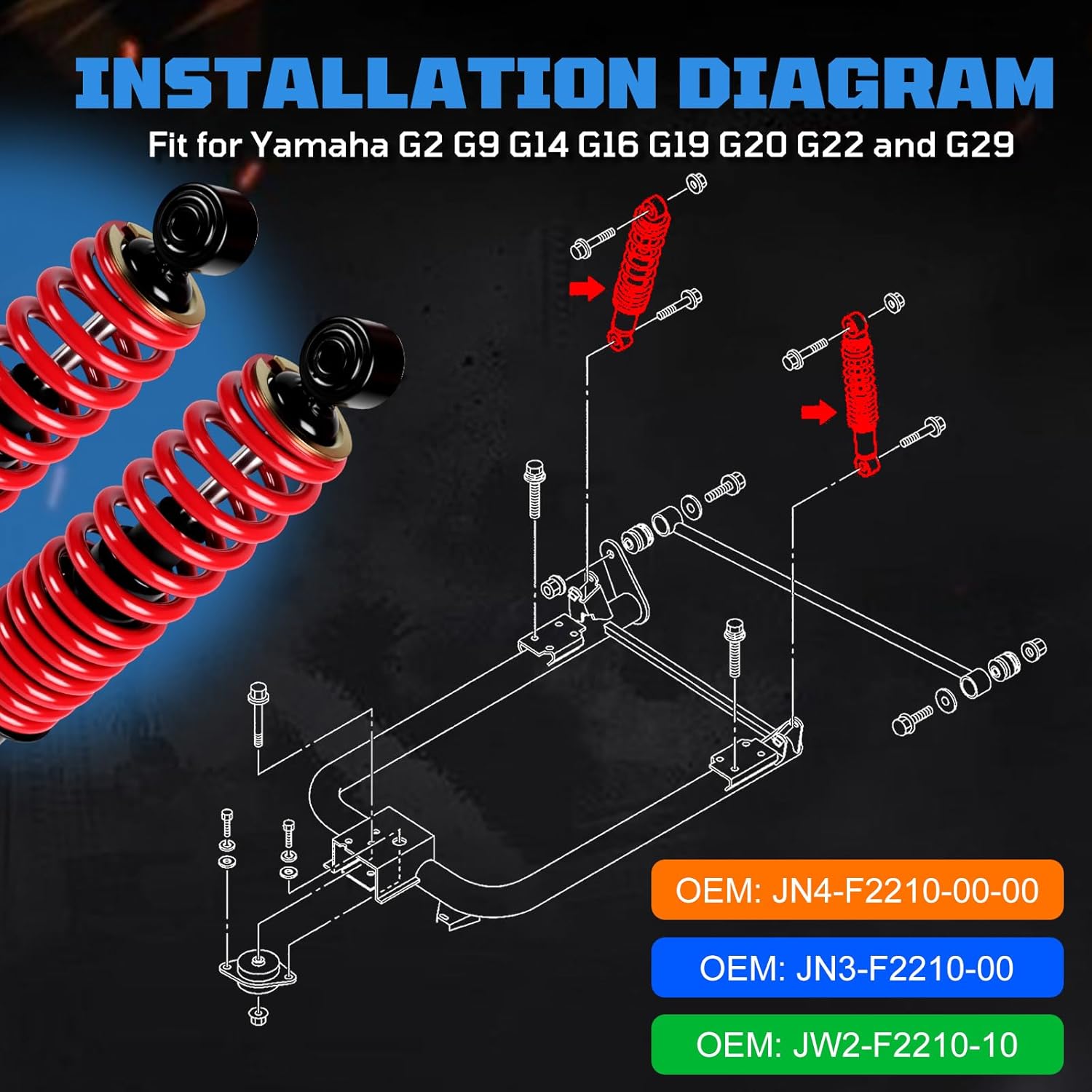 INSTALLATION DIAGRAM

Fit for Yamaha G2 G9 G14 G16 G19 G20 G22 and G29

OEM: JN4-F2210-00-00

OEM: JN3-F2210-00

OEM: JW2-F2210-10