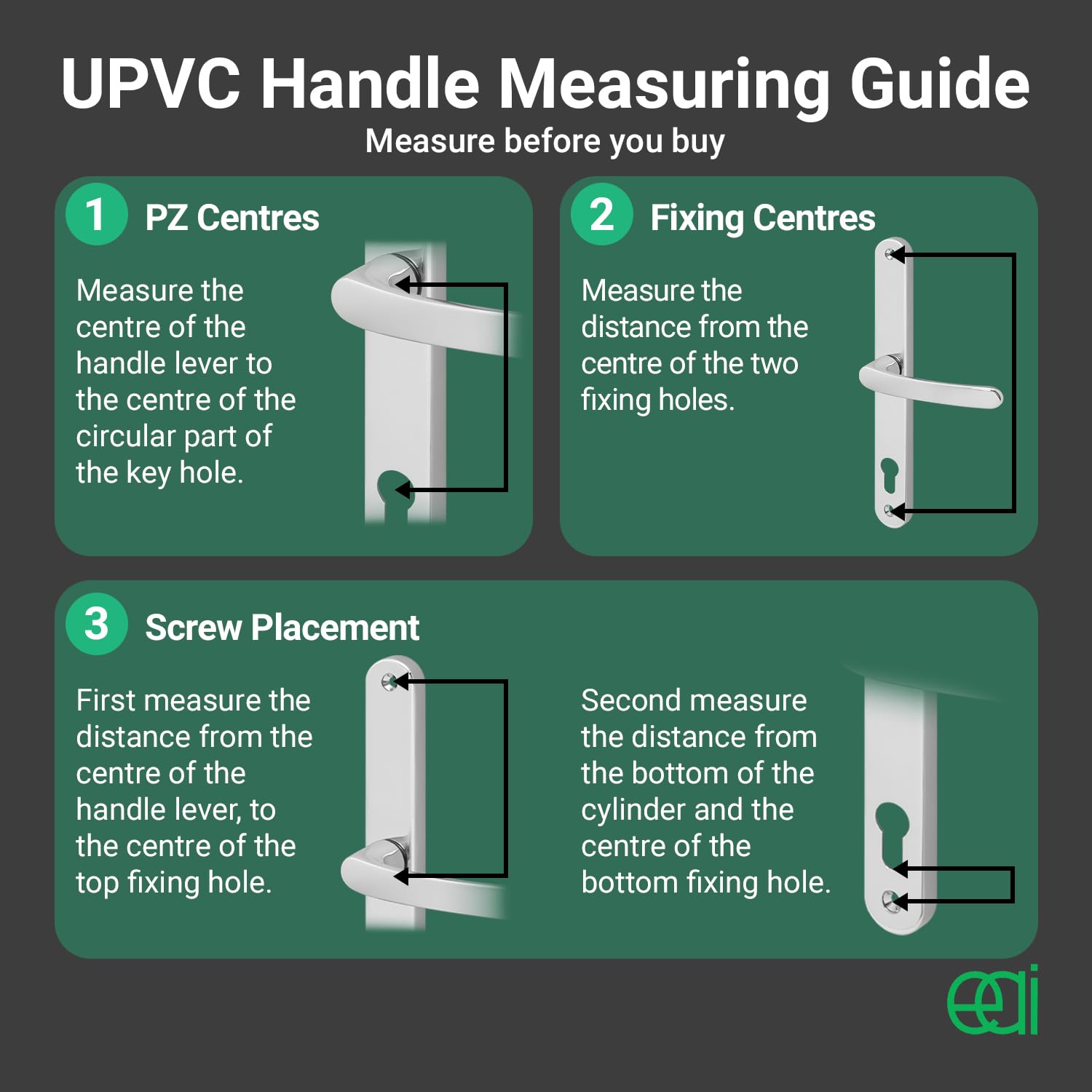 UPVC Handle Measuring Guide
Measure before you buy

1 PZ Centres

Measure the centre of the handle lever to the centre of the circular part of the key hole.

2 Fixing Centres

Measure the distance from the centre of the two fixing holes.

3 Screw Placement

First measure the distance from the centre of the handle lever, to the centre of the top fixing hole.

Second measure the distance from the bottom of the cylinder and the centre of the bottom fixing hole.

eai