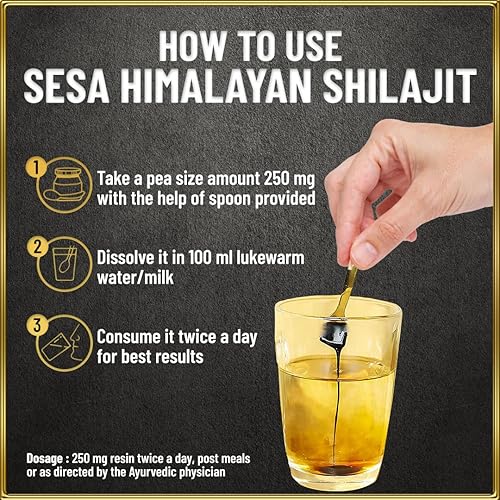 HOW TO USE
SESA HIMALAYAN SHILAJIT

1
Take a pea size amount 250 mg with the help of spoon provided

2
Dissolve it in 100 ml lukewarm water/milk

3
Consume it twice a day for best results

Dosage : 250 mg resin twice a day, post meals or as directed by the Ayurvedic physician