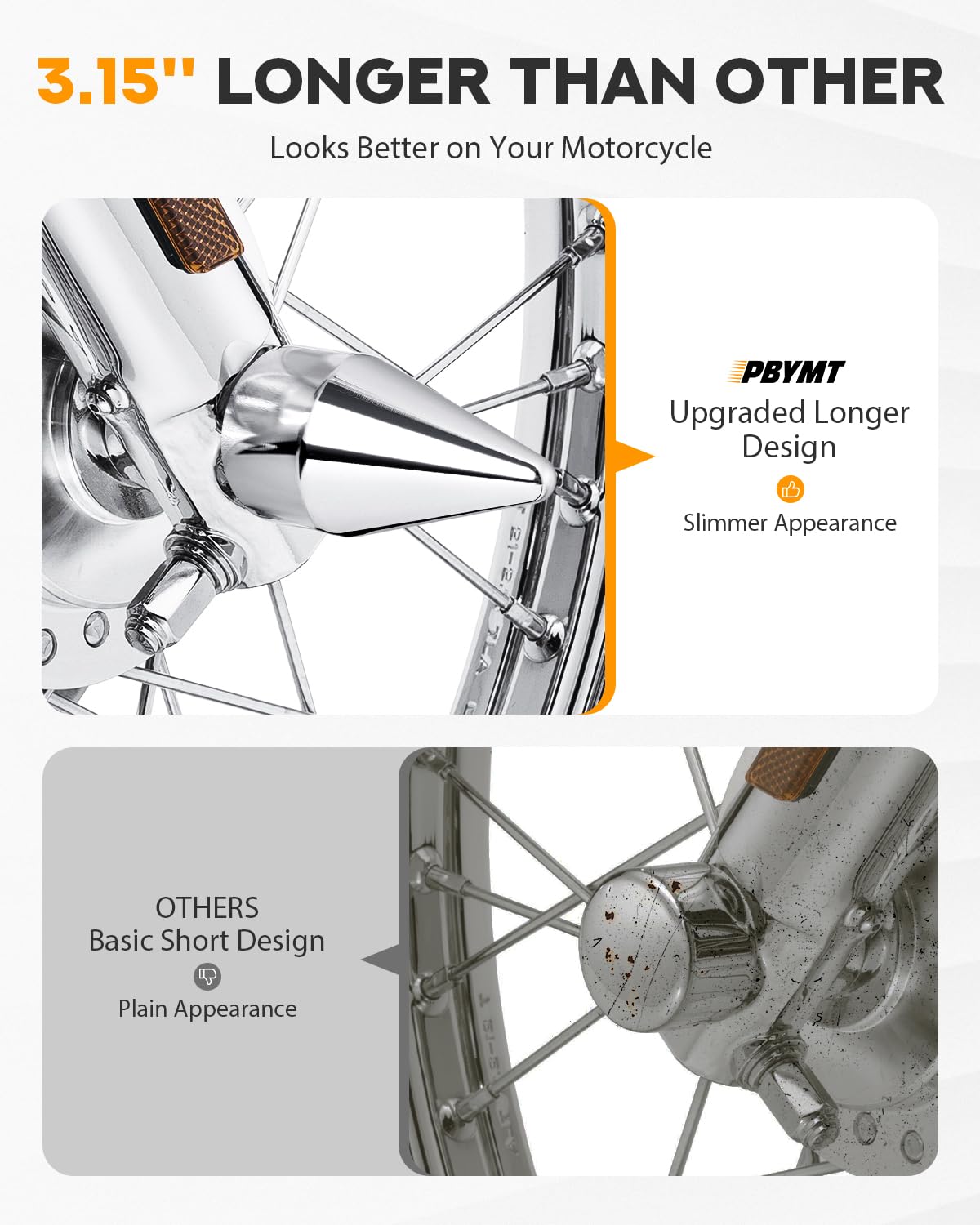 3.15'' LONGER THAN OTHER

Looks Better on Your Motorcycle

PBYMT
Upgraded Longer Design
Slimmer Appearance

OTHERS
Basic Short Design
Plain Appearance