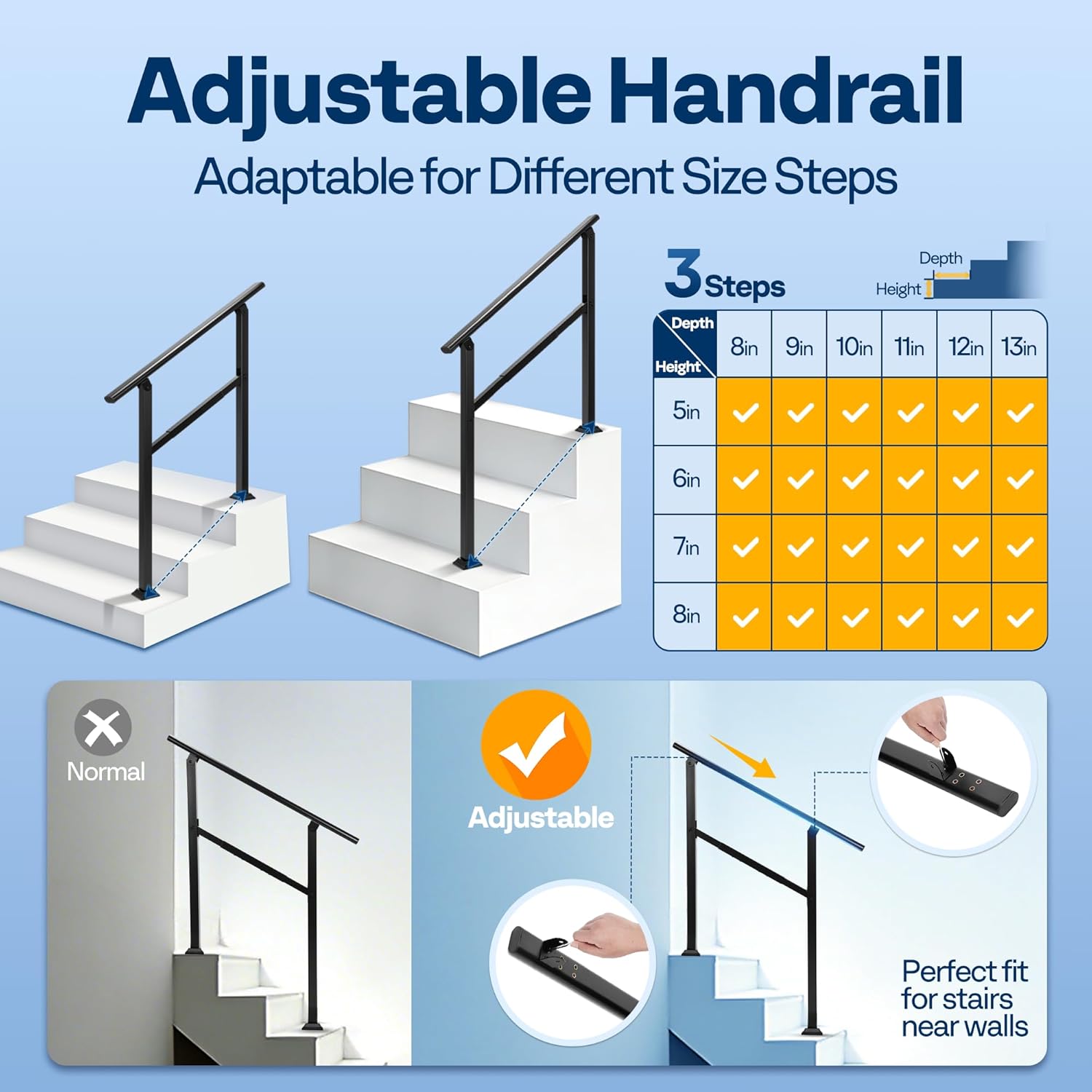 Adjustable Handrail

Adaptable for Different Size Steps

3 Steps

Depth

Height

| Depth / Height | 8in | 9in | 10in | 11in | 12in | 13in |
|---|---|---|---|---|---|---|
| 5in | ✓ | ✓ | ✓ | ✓ | ✓ | ✓ |
| 6in | ✓ | ✓ | ✓ | ✓ | ✓ | ✓ |
| 7in | ✓ | ✓ | ✓ | ✓ | ✓ | ✓ |
| 8in | ✓ | ✓ | ✓ | ✓ | ✓ | ✓ |

Normal

Adjustable

Perfect fit for stairs near walls