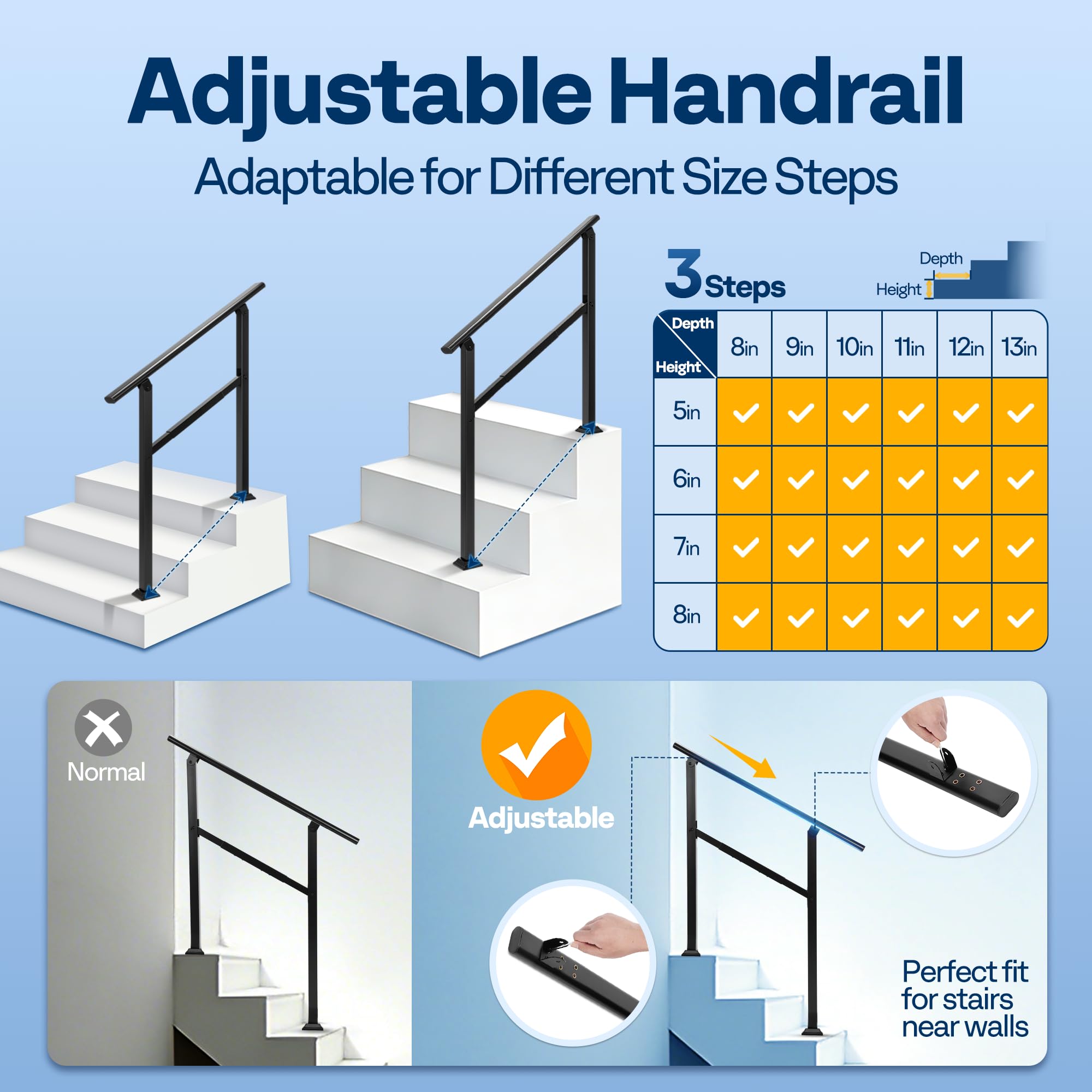 Adjustable Handrail
Adaptable for Different Size Steps

3 Steps

Depth
Height

| Depth / Height | 8in | 9in | 10in | 11in | 12in | 13in |
|---|---|---|---|---|---|---|
| 5in | ✓ | ✓ | ✓ | ✓ | ✓ | ✓ |
| 6in | ✓ | ✓ | ✓ | ✓ | ✓ | ✓ |
| 7in | ✓ | ✓ | ✓ | ✓ | ✓ | ✓ |
| 8in | ✓ | ✓ | ✓ | ✓ | ✓ | ✓ |

Normal

Adjustable

Perfect fit for stairs near walls