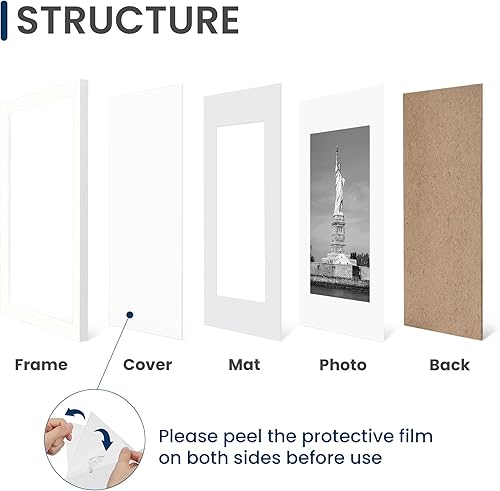 STRUCTURE

Frame

Cover

Mat

Photo

Back

Please peel the protective film on both sides before use