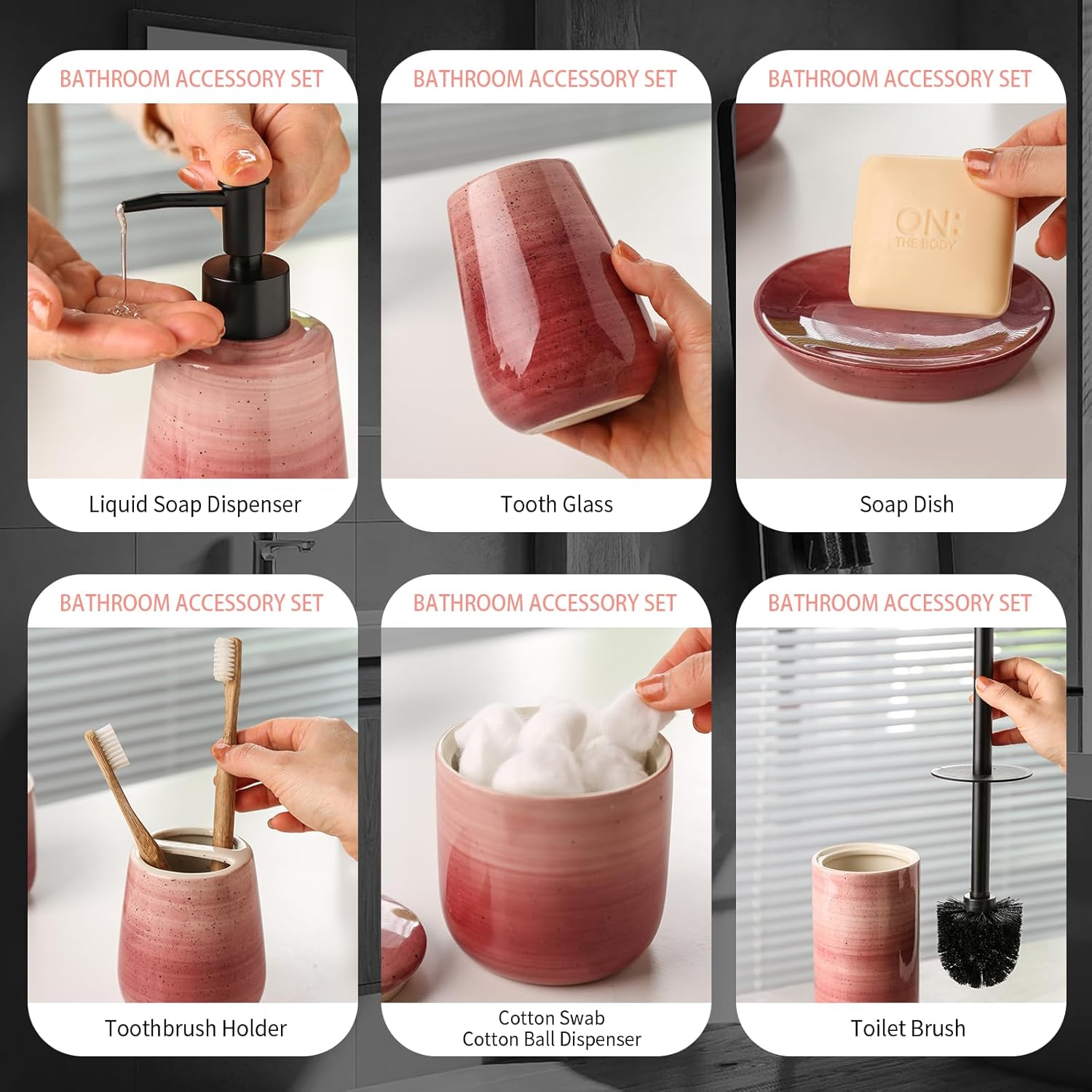 BATHROOM ACCESSORY SET

Liquid Soap Dispenser

BATHROOM ACCESSORY SET

Tooth Glass

BATHROOM ACCESSORY SET

ON: THE BODY

Soap Dish

BATHROOM ACCESSORY SET

Toothbrush Holder

BATHROOM ACCESSORY SET

Cotton Swab
Cotton Ball Dispenser

BATHROOM ACCESSORY SET

Toilet Brush