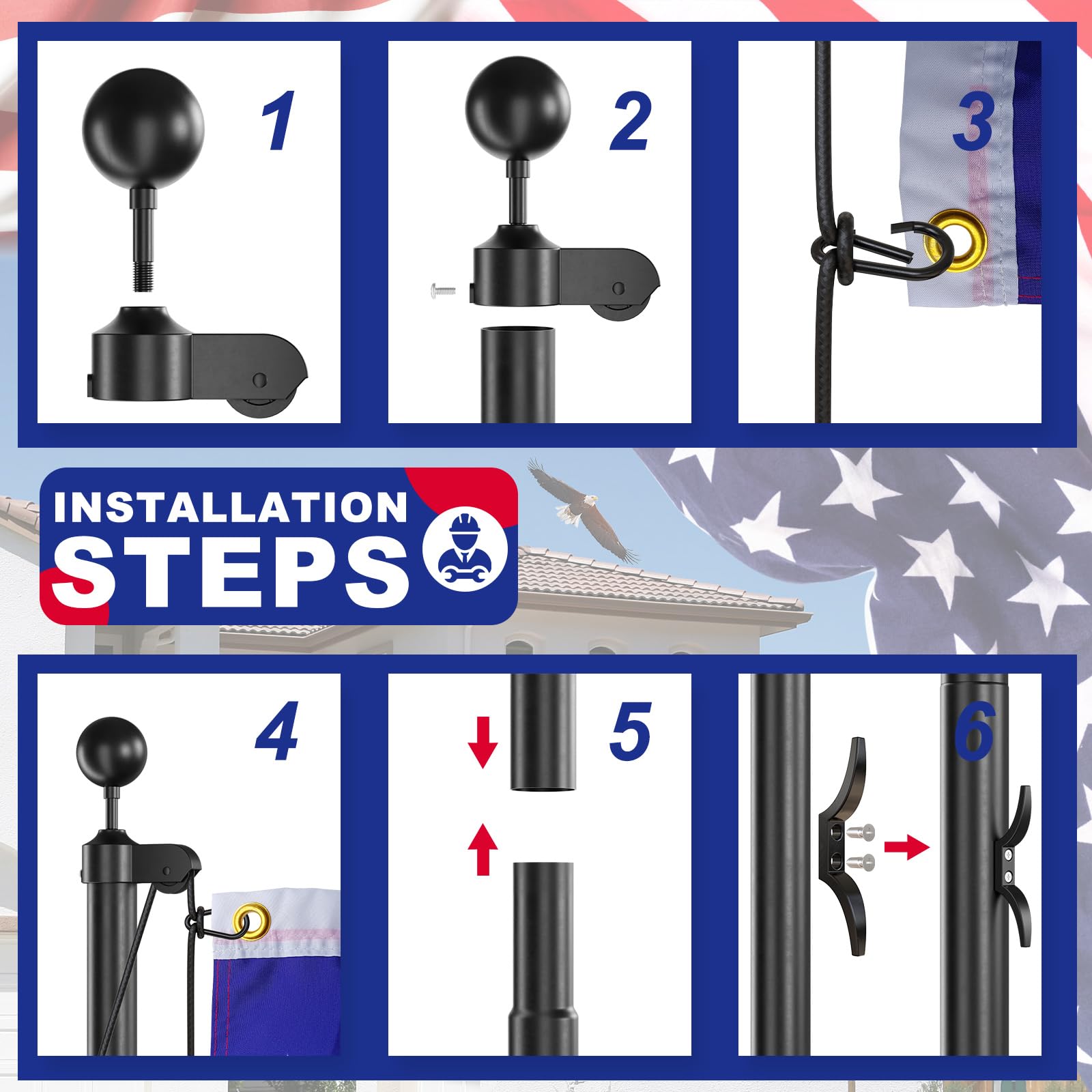 1

2

3

INSTALLATION STEPS

4

5

6