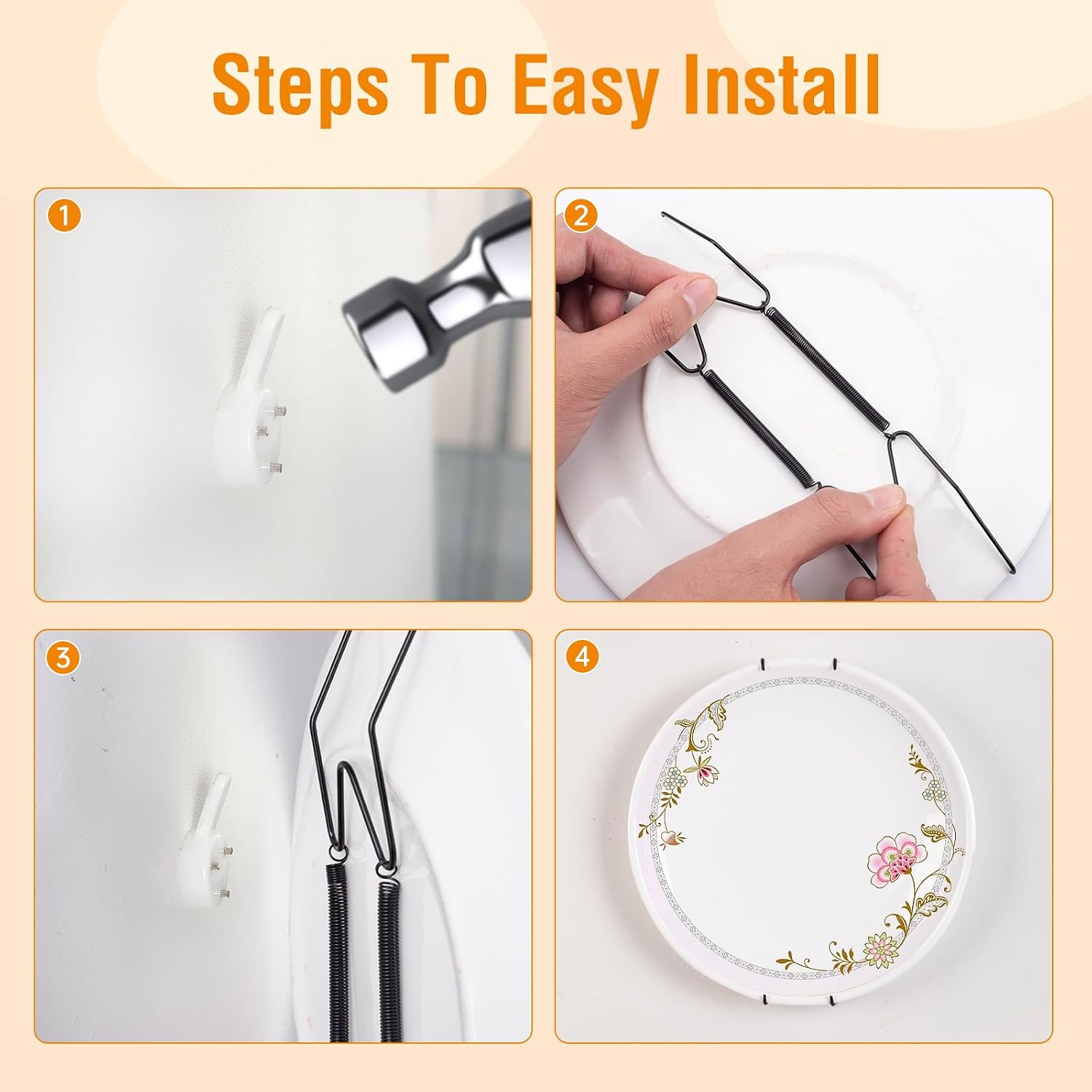 Steps To Easy Install

1

2

3

4