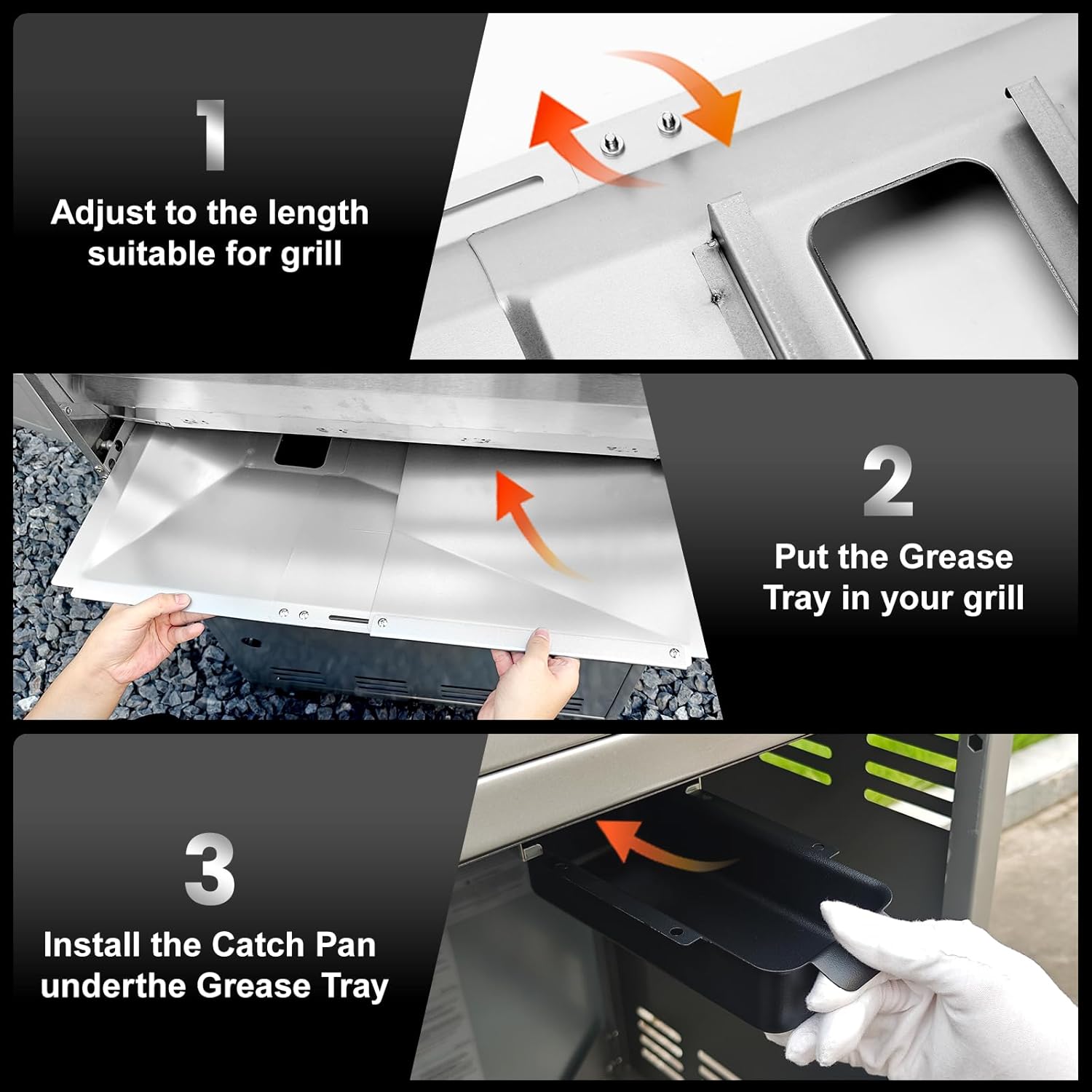 1

Adjust to the length suitable for grill

2

Put the Grease Tray in your grill

3

Install the Catch Pan underthe Grease Tray