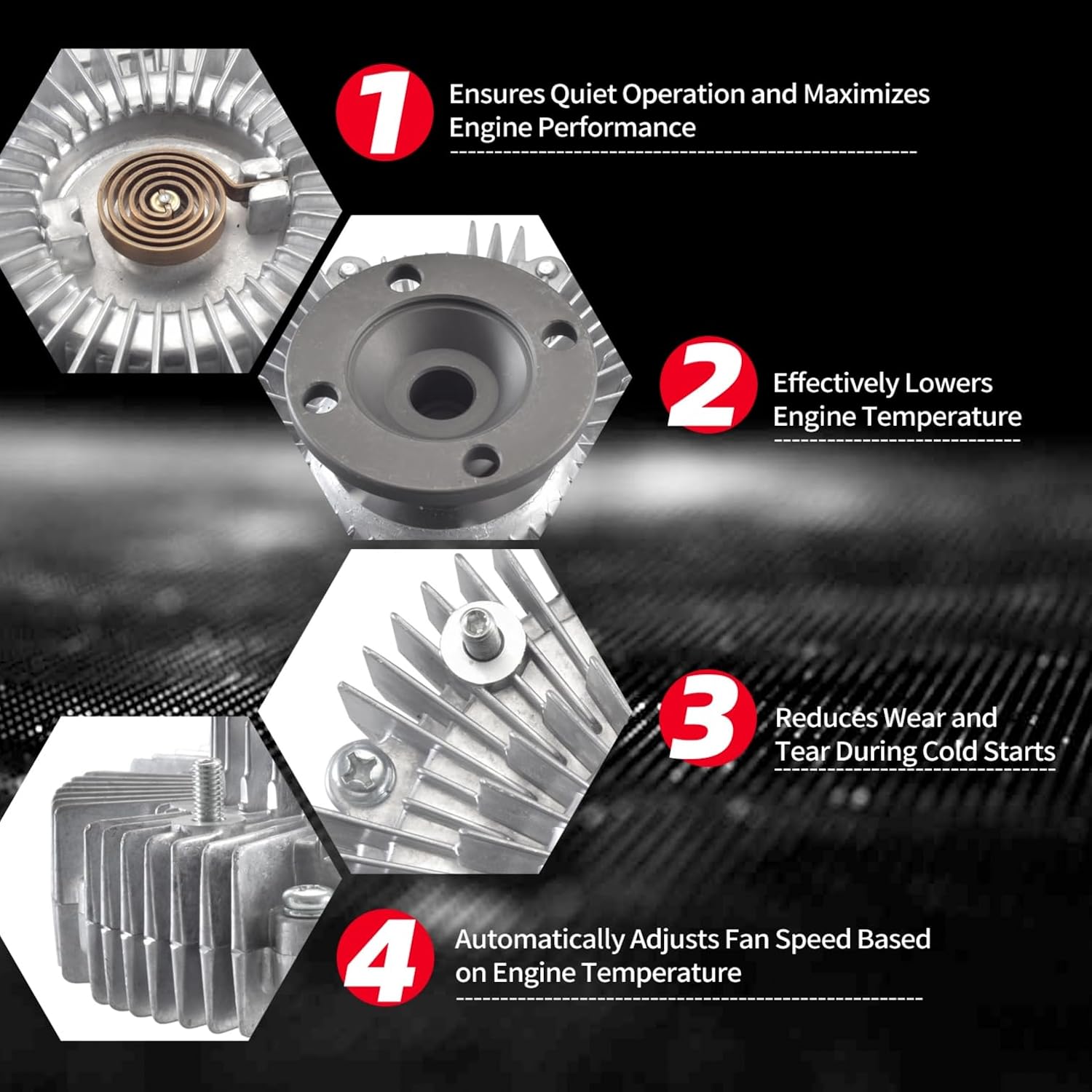 1

Ensures Quiet Operation and Maximizes Engine Performance

2

Effectively Lowers Engine Temperature

3

Reduces Wear and Tear During Cold Starts

4

Automatically Adjusts Fan Speed Based on Engine Temperature