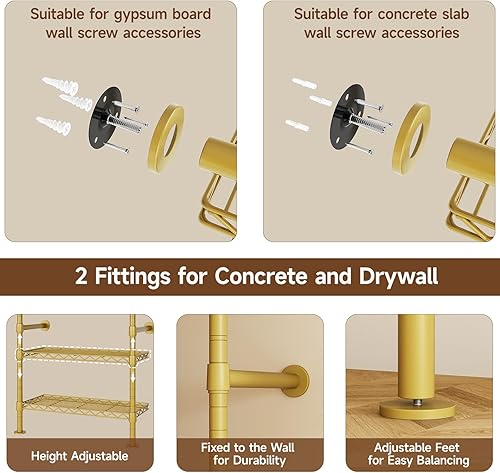 Suitable for gypsum board wall screw accessories

Suitable for concrete slab wall screw accessories

2 Fittings for Concrete and Drywall

Height Adjustable

Fixed to the Wall for Durability

Adjustable Feet for Easy Balancing