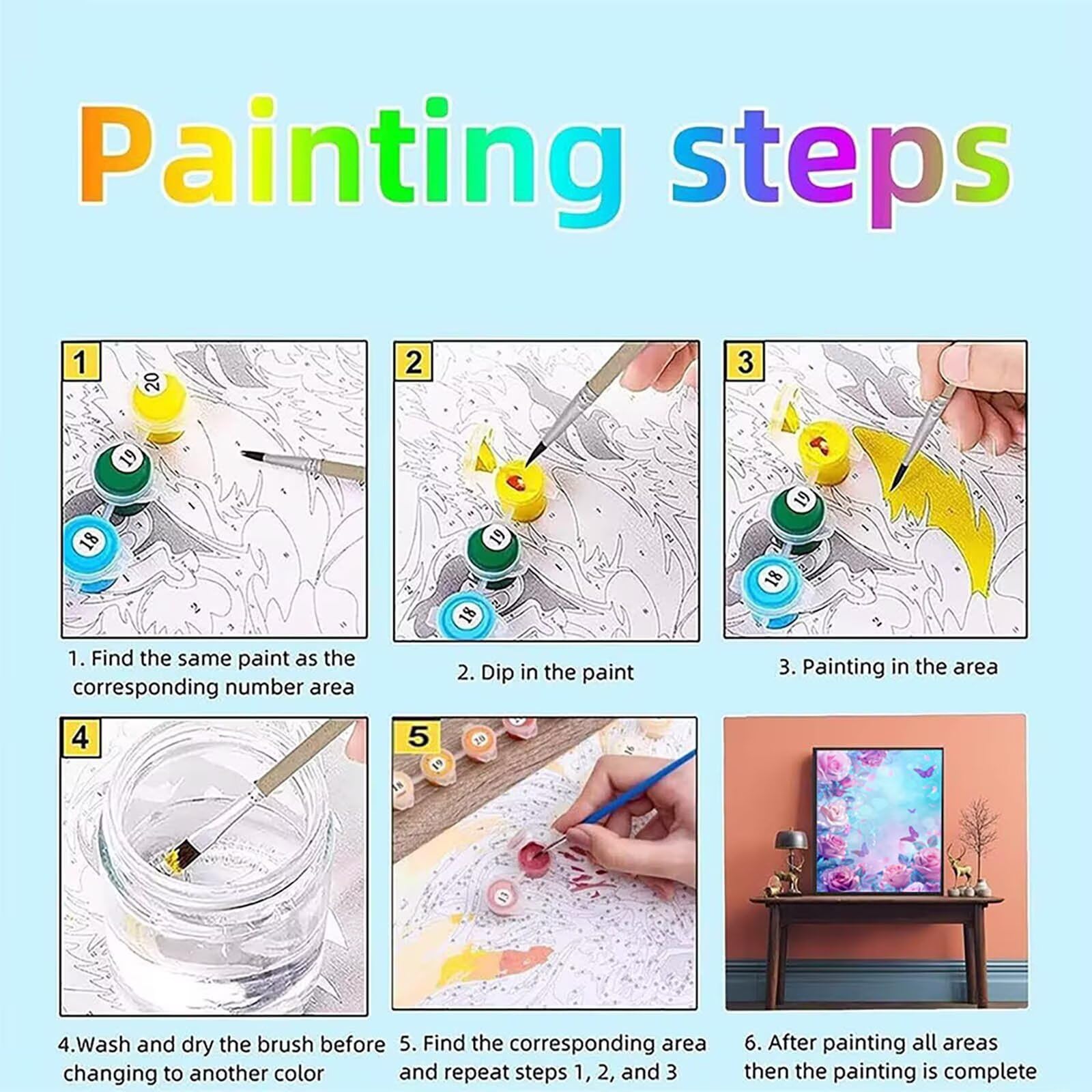 Painting steps

1

20

19

18

1. Find the same paint as the corresponding number area

2

19

18

2. Dip in the paint

3

19

18

3. Painting in the area

4

4.Wash and dry the brush before changing to another color

5

20

19

5. Find the corresponding area and repeat steps 1, 2, and 3

6. After painting all areas then the painting is complete