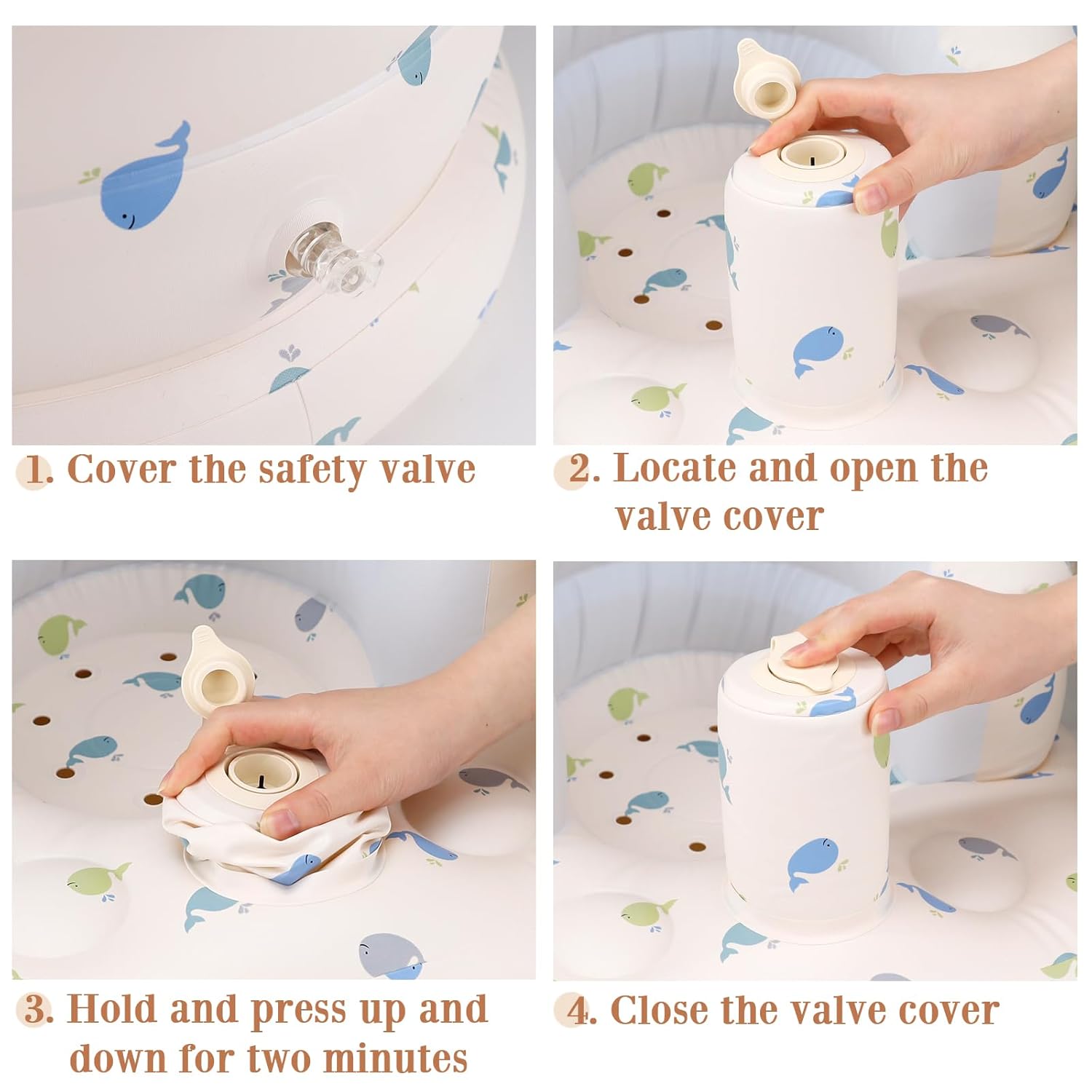 1. Cover the safety valve

2. Locate and open the valve cover

3. Hold and press up and down for two minutes

4. Close the valve cover