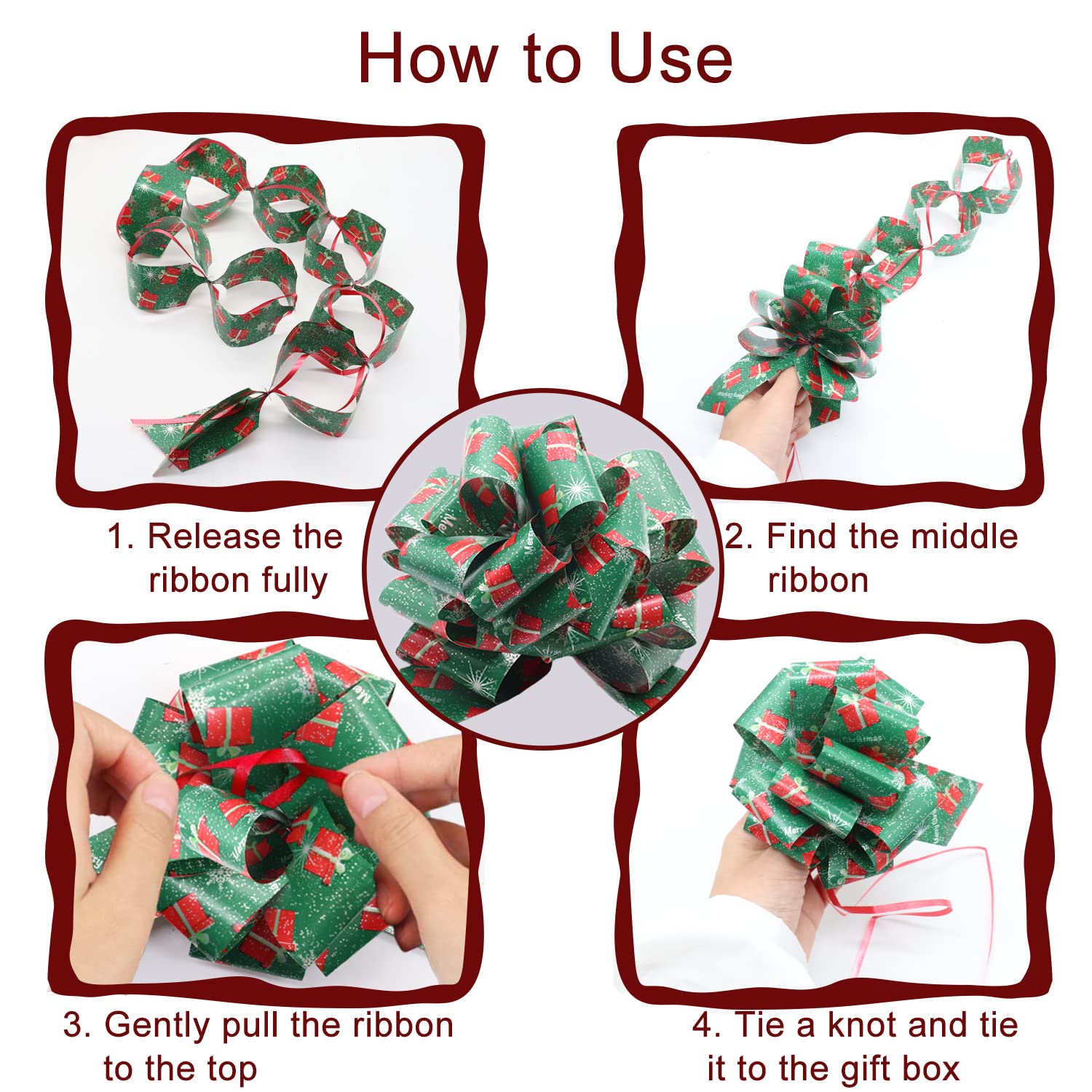 How to Use

1. Release the ribbon fully

2. Find the middle ribbon

3. Gently pull the ribbon to the top

4. Tie a knot and tie it to the gift box