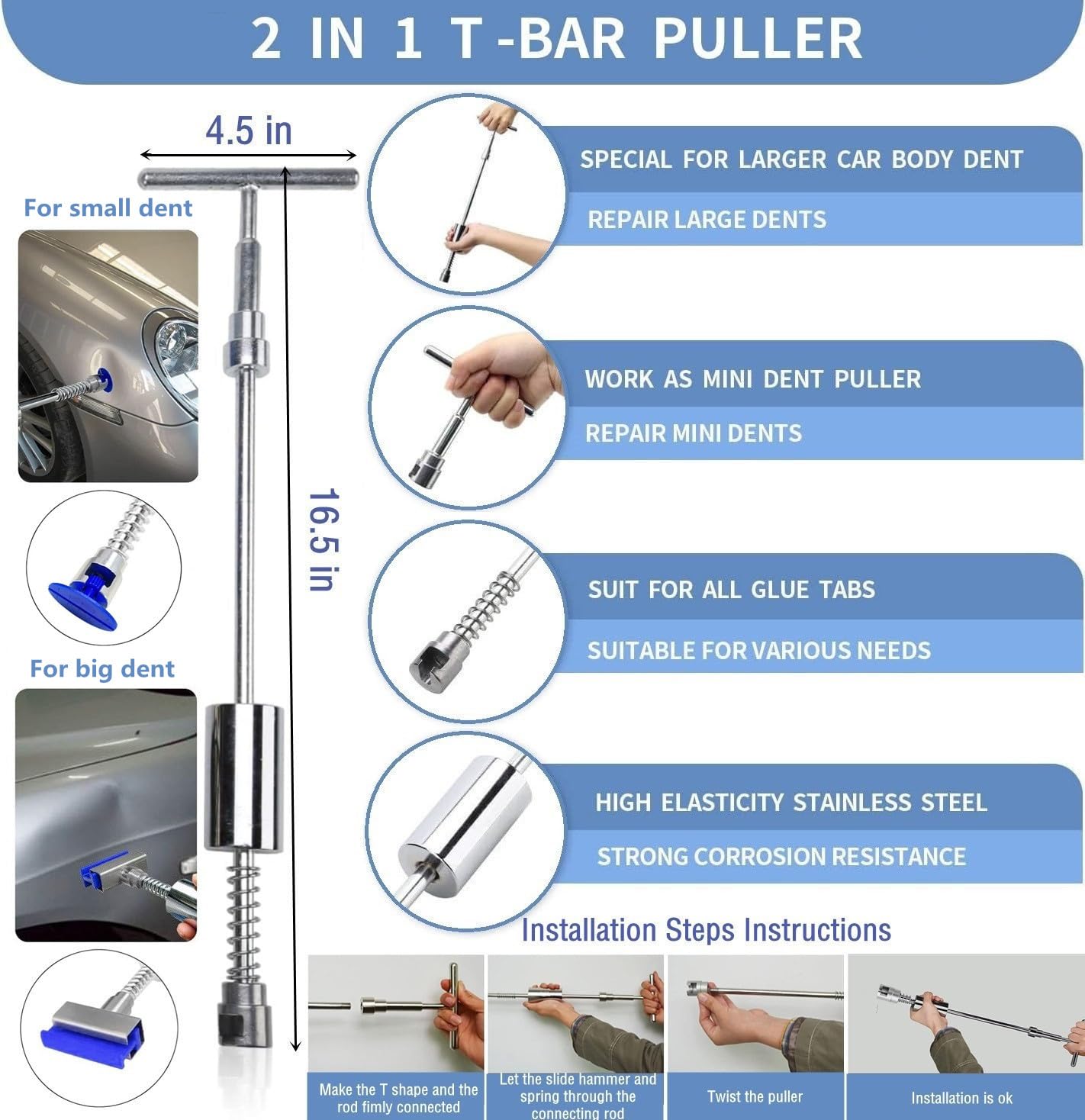 2 IN 1 T-BAR PULLER

4.5 in

For small dent

16.5 in

For big dent

SPECIAL FOR LARGER CAR BODY DENT

REPAIR LARGE DENTS

WORK AS MINI DENT PULLER

REPAIR MINI DENTS

SUIT FOR ALL GLUE TABS

SUITABLE FOR VARIOUS NEEDS

HIGH ELASTICITY STAINLESS STEEL

STRONG CORROSION RESISTANCE

Installation Steps Instructions

Make the T shape and the rod fimly connected

Let the slide hammer and spring through the connecting rod

Twist the puller

Installation is ok