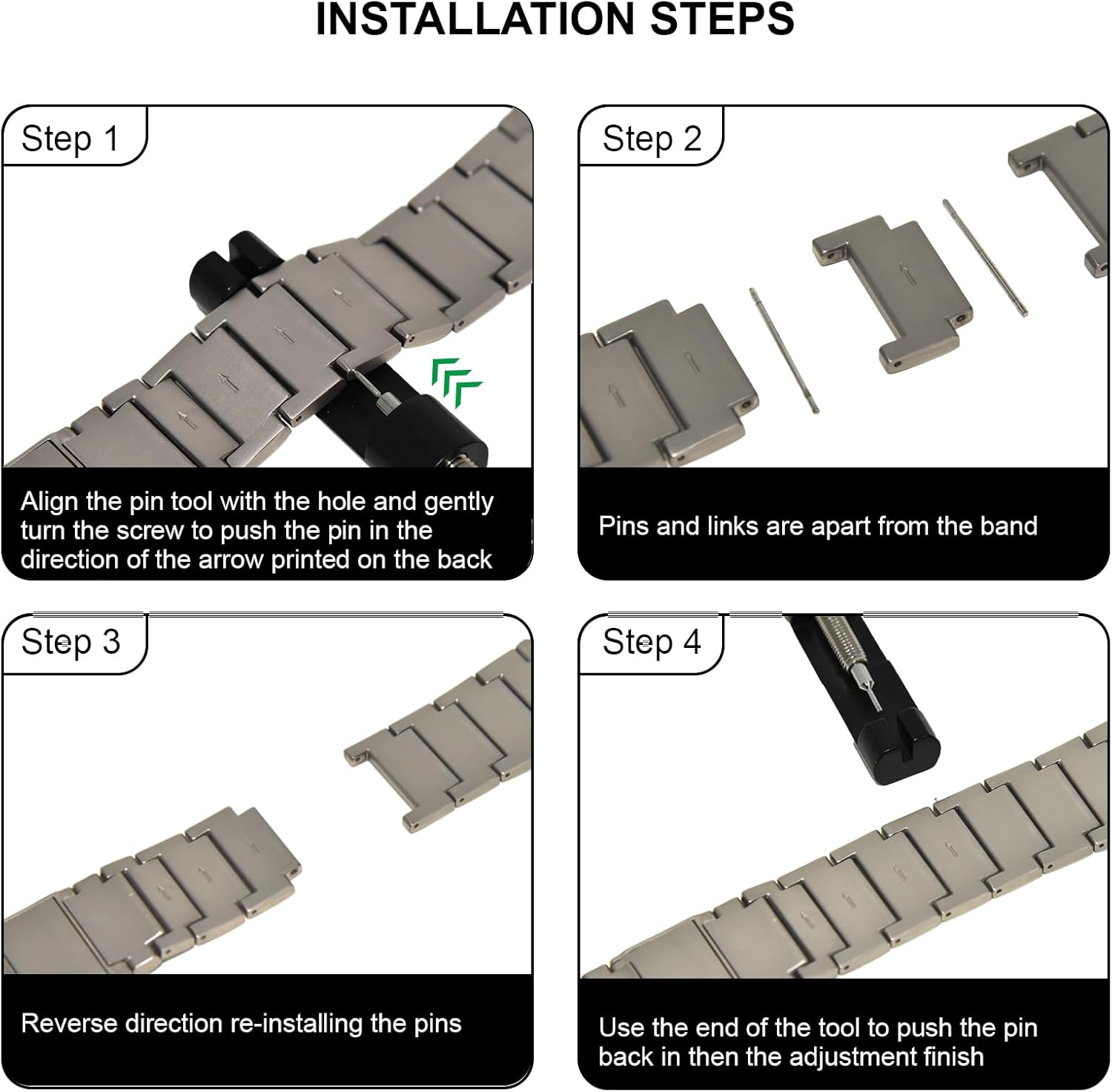 INSTALLATION STEPS

Step 1

Align the pin tool with the hole and gently turn the screw to push the pin in the direction of the arrow printed on the back

Step 2

Pins and links are apart from the band

Step 3

Reverse direction re-installing the pins

Step 4

Use the end of the tool to push the pin back in then the adjustment finish