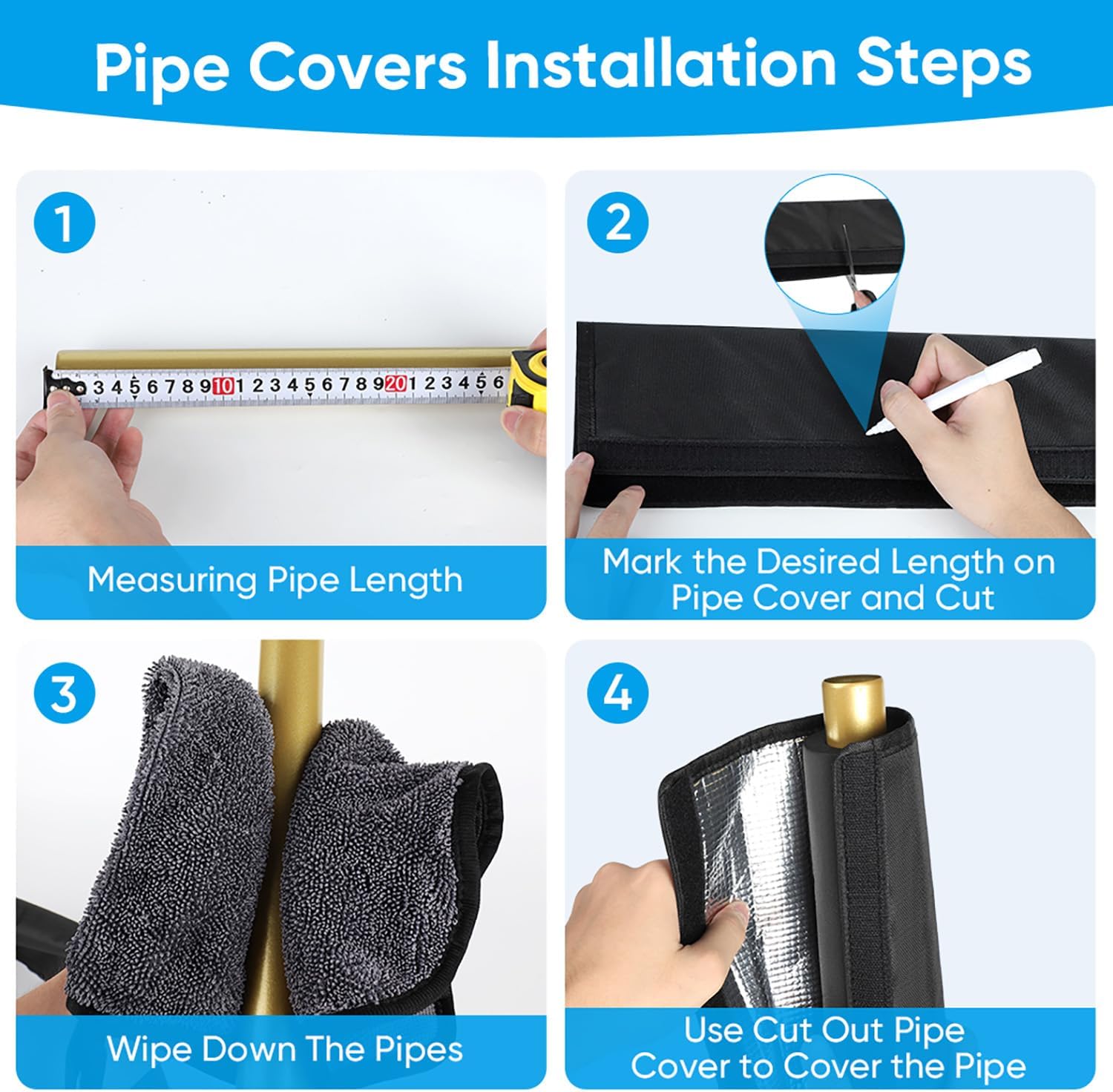 Pipe Covers Installation Steps

1

3 4 5 6 7 8 9 10 1 2 3 4 5 6 7 8 9 20 1 2 3 4 5 6

Measuring Pipe Length

2

Mark the Desired Length on Pipe Cover and Cut

3

Wipe Down The Pipes

4

Use Cut Out Pipe Cover to Cover the Pipe