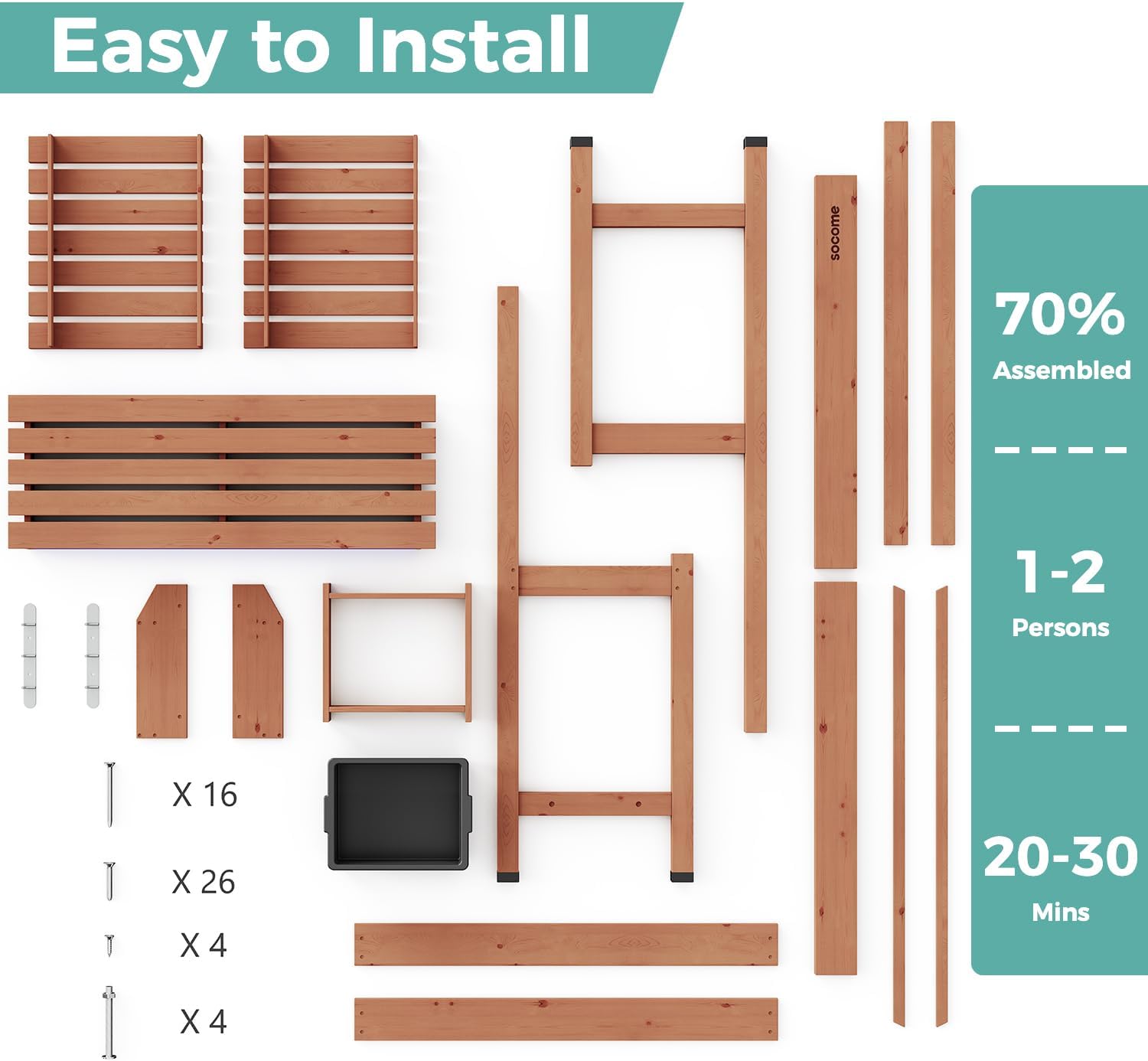 Easy to Install

socome

70%
Assembled

1-2
Persons

20-30
Mins

X 16

X 26

X 4

X 4