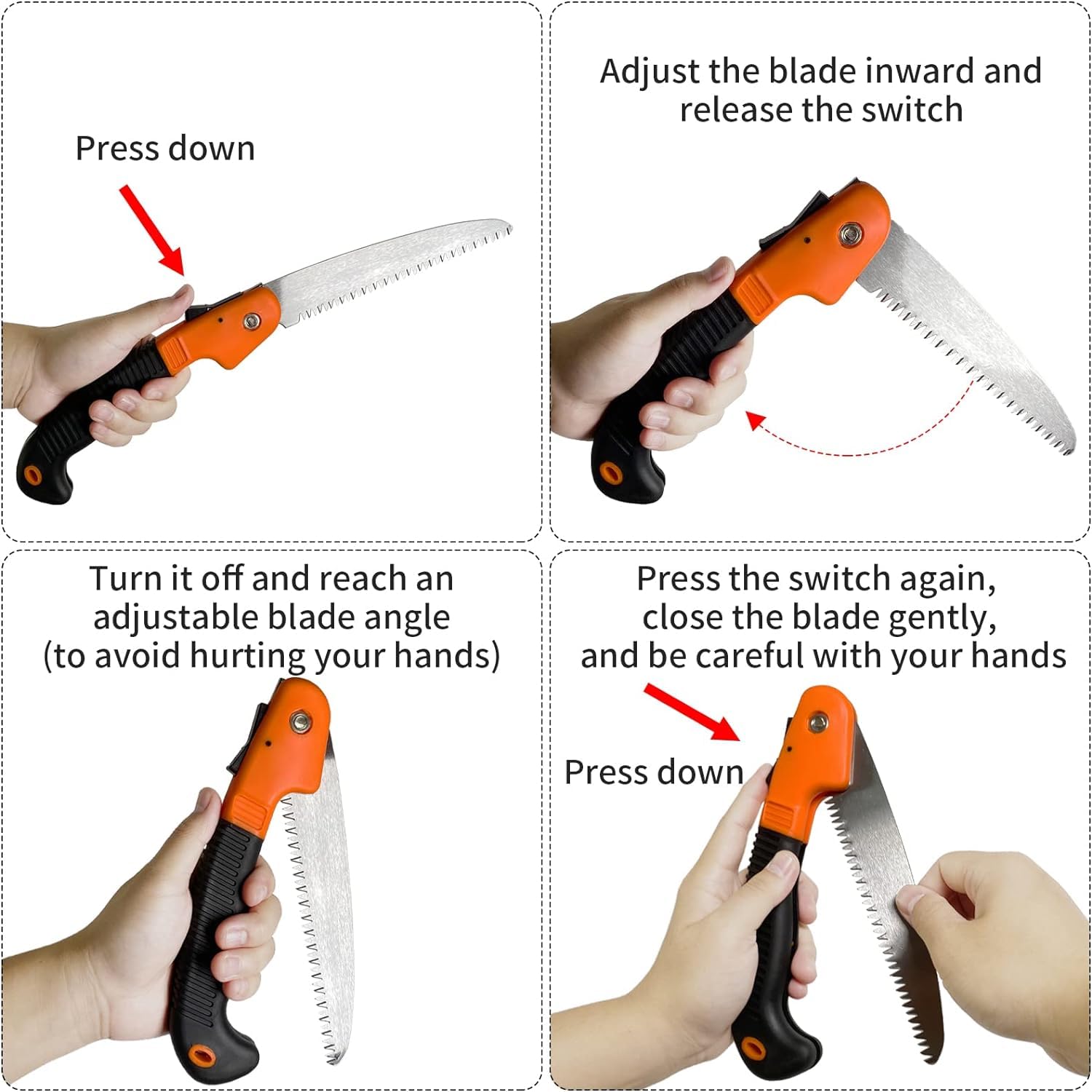 Press down

Adjust the blade inward and release the switch

Turn it off and reach an adjustable blade angle (to avoid hurting your hands)

Press the switch again, close the blade gently, and be careful with your hands

Press down