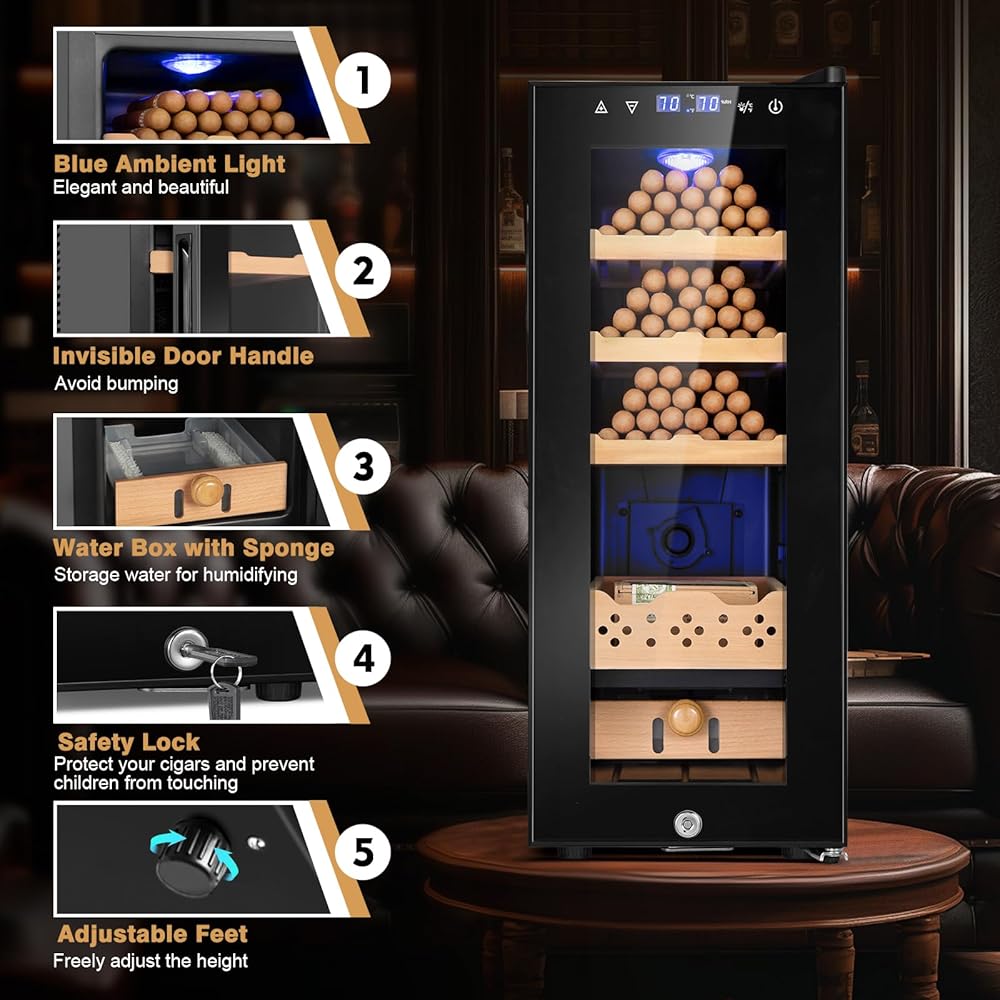 1
Blue Ambient Light
Elegant and beautiful

2
Invisible Door Handle
Avoid bumping

3
Water Box with Sponge
Storage water for humidifying

4
Safety Lock
Protect your cigars and prevent children from touching

5
Adjustable Feet
Freely adjust the height

70 70