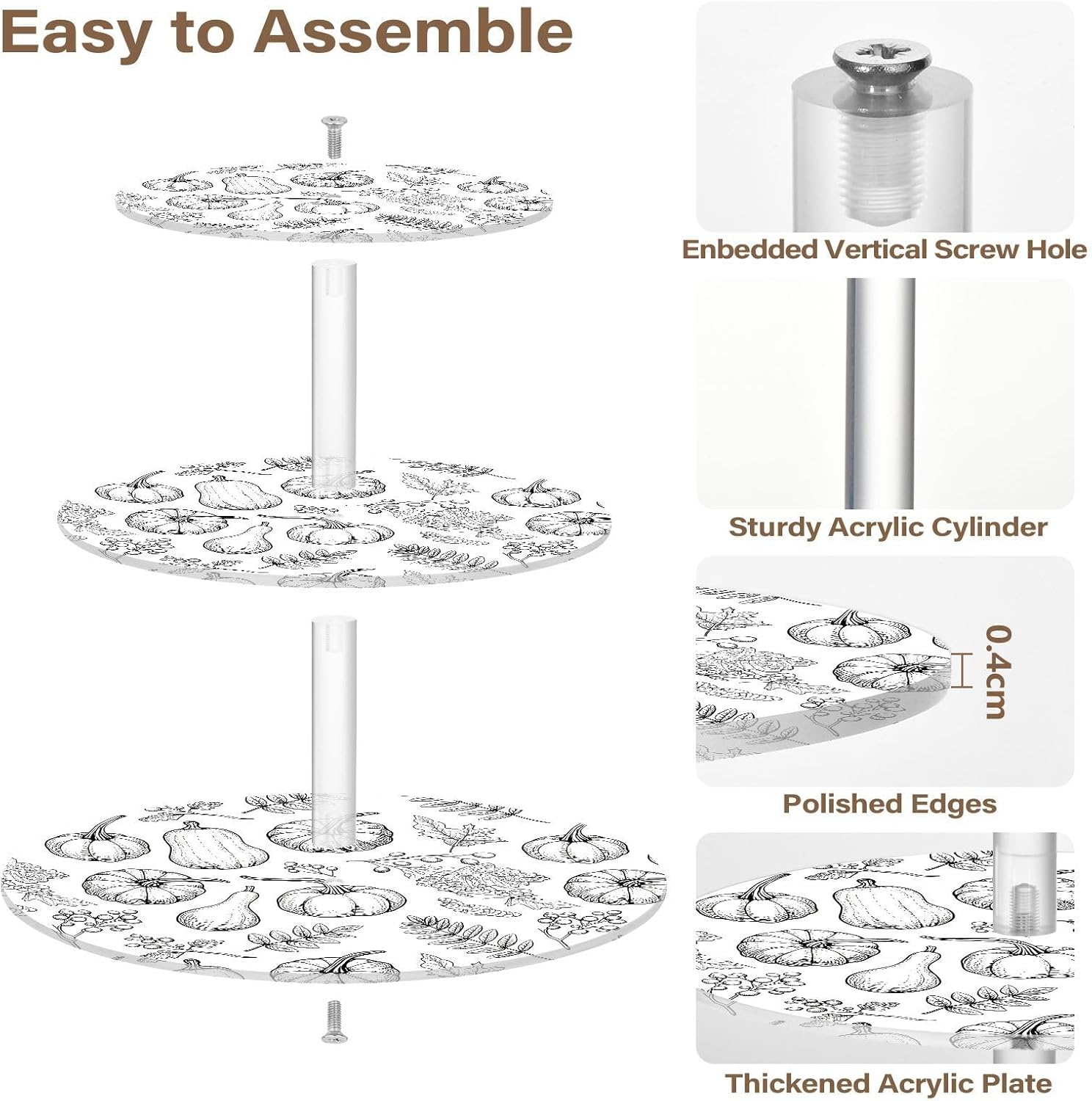 Easy to Assemble

Enbedded Vertical Screw Hole

Sturdy Acrylic Cylinder

0.4cm

Polished Edges

Thickened Acrylic Plate