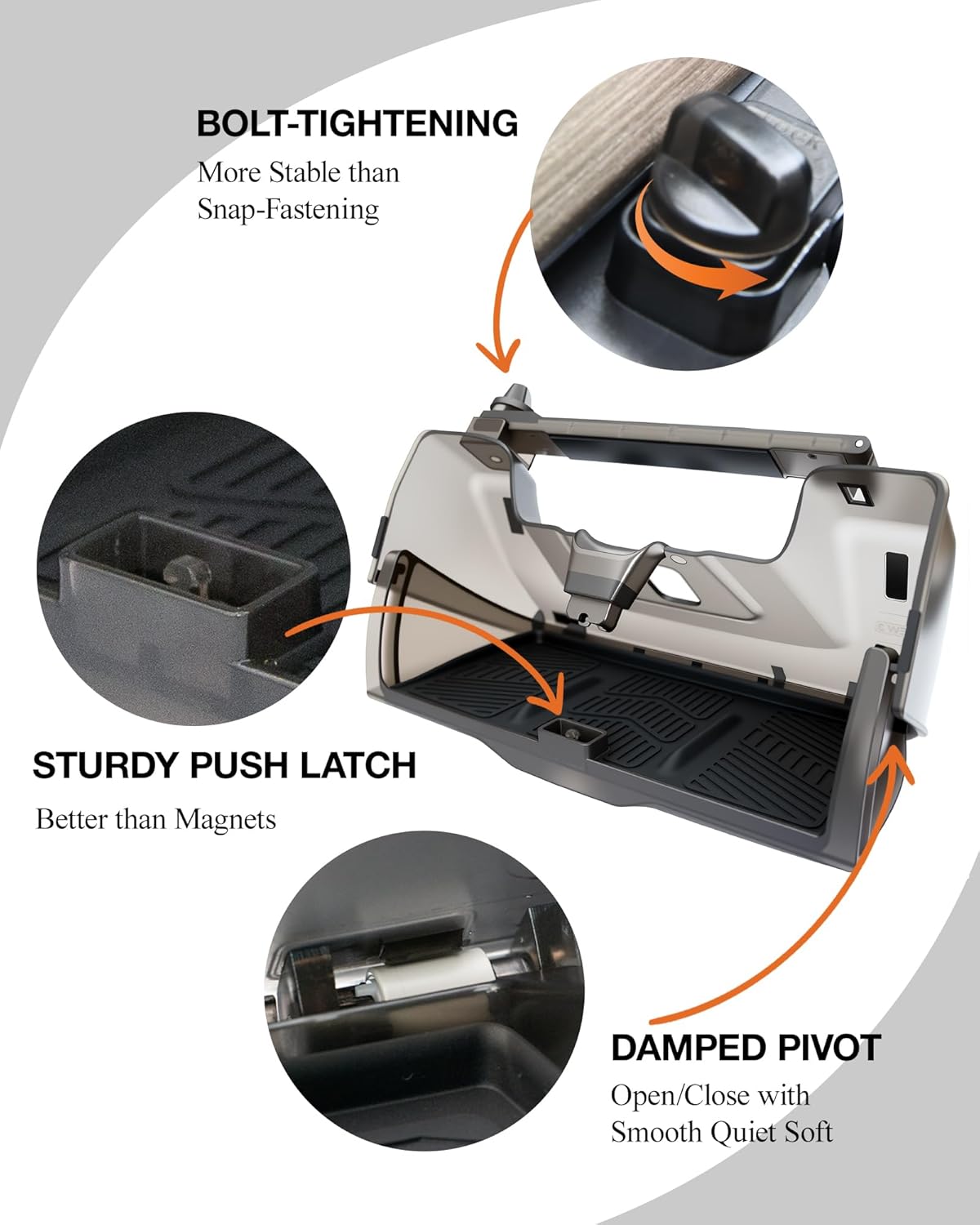 BOLT-TIGHTENING

More Stable than Snap-Fastening

STURDY PUSH LATCH

Better than Magnets

DAMPED PIVOT

Open/Close with Smooth Quiet Soft