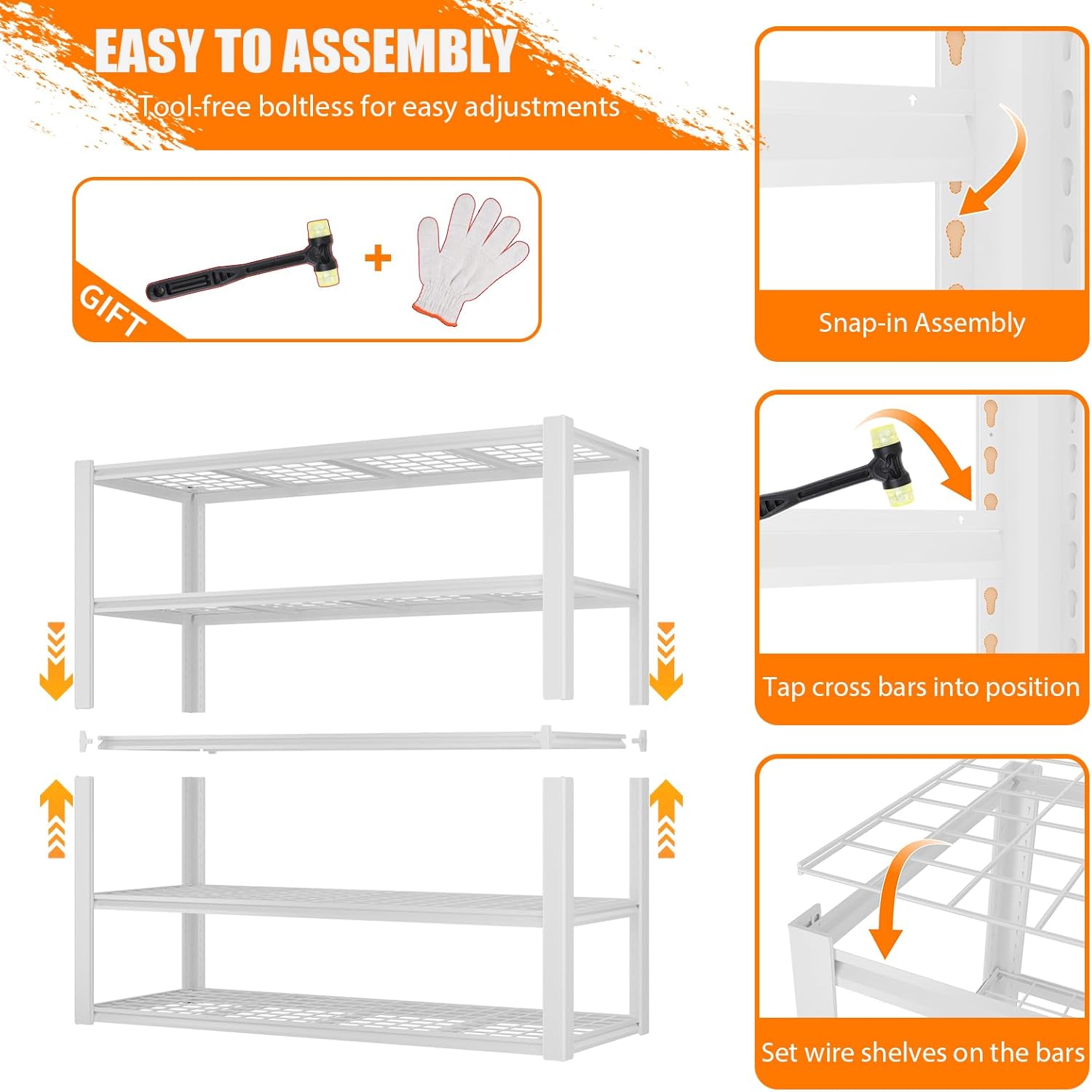 EASY TO ASSEMBLY
Tool-free boltless for easy adjustments

GIFT

+

Snap-in Assembly

Tap cross bars into position

Set wire shelves on the bars