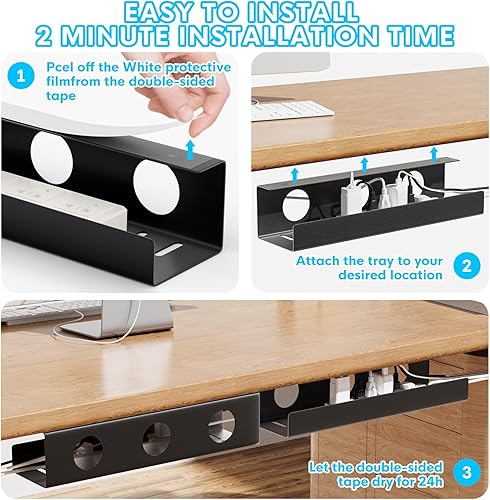 EASY TO INSTALL
2 MINUTE INSTALLATION TIME

1
Pcel off the White protective filmfrom the double-sided tape

Attach the tray to your desired location
2

Let the double-sided tape dry for 24h
3