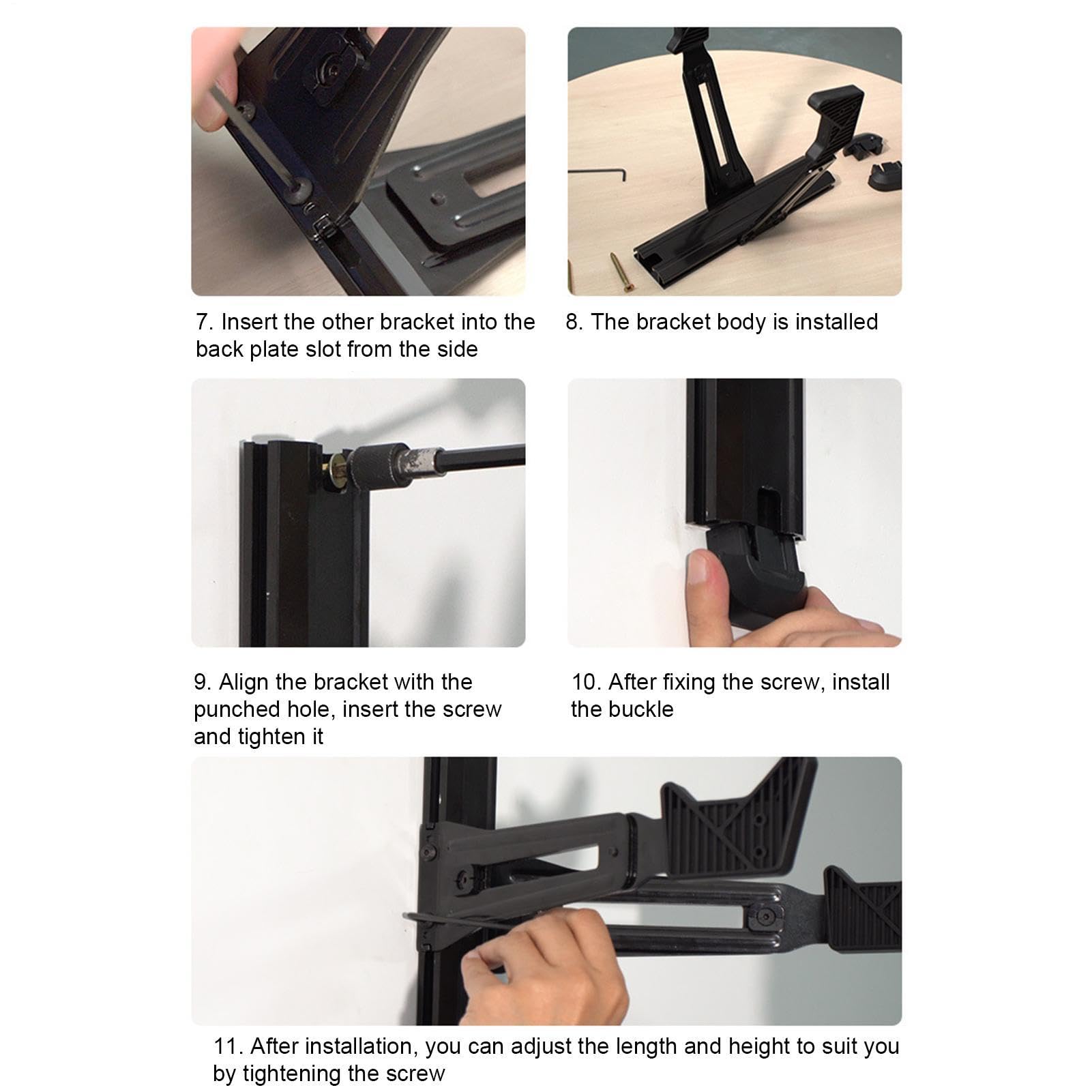 7. Insert the other bracket into the back plate slot from the side

8. The bracket body is installed

9. Align the bracket with the punched hole, insert the screw and tighten it

10. After fixing the screw, install the buckle

11. After installation, you can adjust the length and height to suit you by tightening the screw