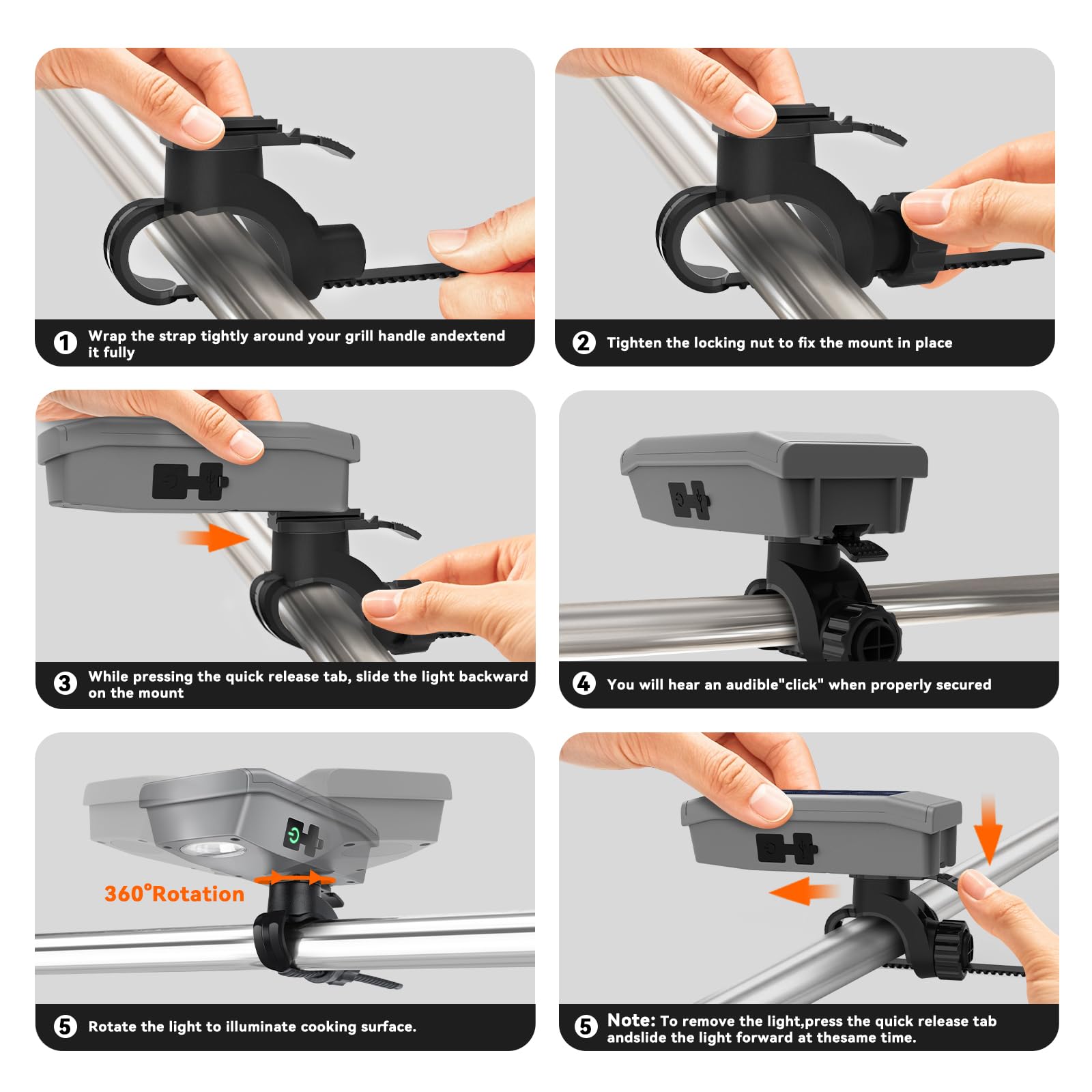 1 Wrap the strap tightly around your grill handle andextend it fully

2 Tighten the locking nut to fix the mount in place

3 While pressing the quick release tab, slide the light backward on the mount

4 You will hear an audible"click" when properly secured

360°Rotation

5 Rotate the light to illuminate cooking surface.

5 Note: To remove the light,press the quick release tab andslide the light forward at thesame time.