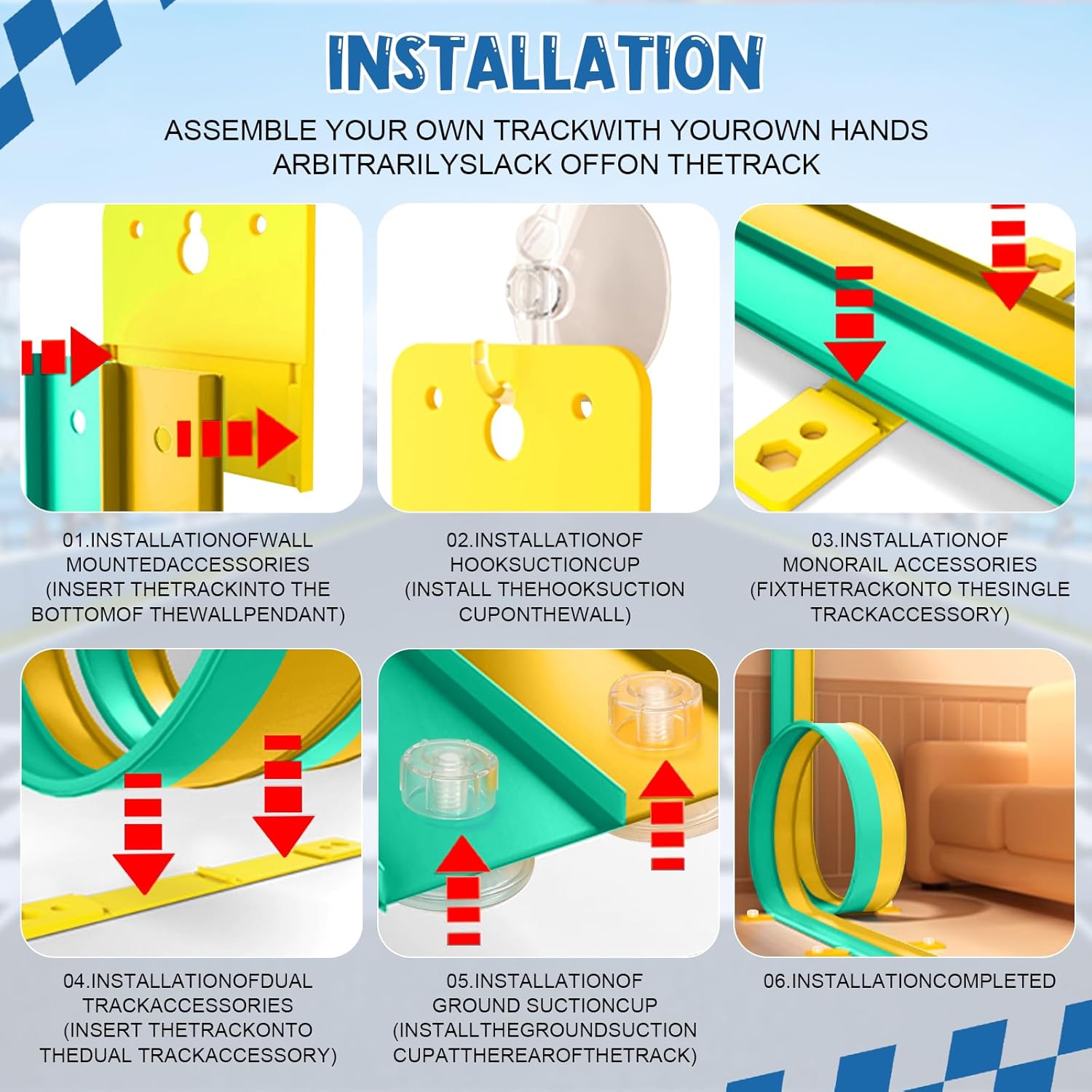 INSTALLATION

ASSEMBLE YOUR OWN TRACKWITH YOUROWN HANDS ARBITRARILYSLACK OFFON THETRACK

01.INSTALLATIONOFWALL MOUNTEDACCESSORIES (INSERT THETRACKINTO THE BOTTOMOF THEWALLPENDANT)

02.INSTALLATIONOF HOOKSUCTIONCUP (INSTALL THEHOOKSUCTION CUPONTHEWALL)

03.INSTALLATIONOF MONORAIL ACCESSORIES (FIXTHETRACKONTO THESINGLE TRACKACCESSORY)

04.INSTALLATIONOFDUAL TRACKACCESSORIES (INSERT THETRACKONTO THEDUAL TRACKACCESSORY)

05.INSTALLATIONOF GROUND SUCTIONCUP (INSTALLTHEGROUNDSUCTION CUPATTHEREAROFTHETRACK)

06.INSTALLATIONCOMPLETED