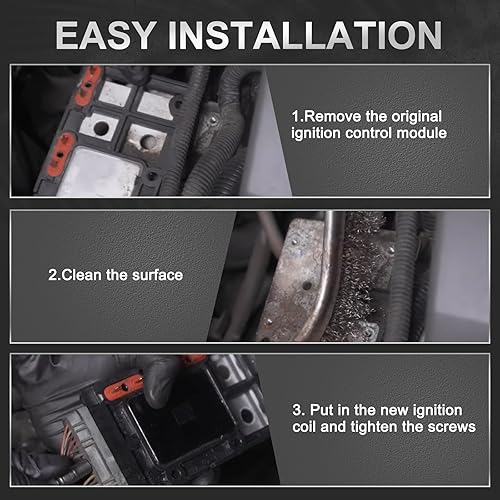 EASY INSTALLATION

1.Remove the original ignition control module

2.Clean the surface

3. Put in the new ignition coil and tighten the screws