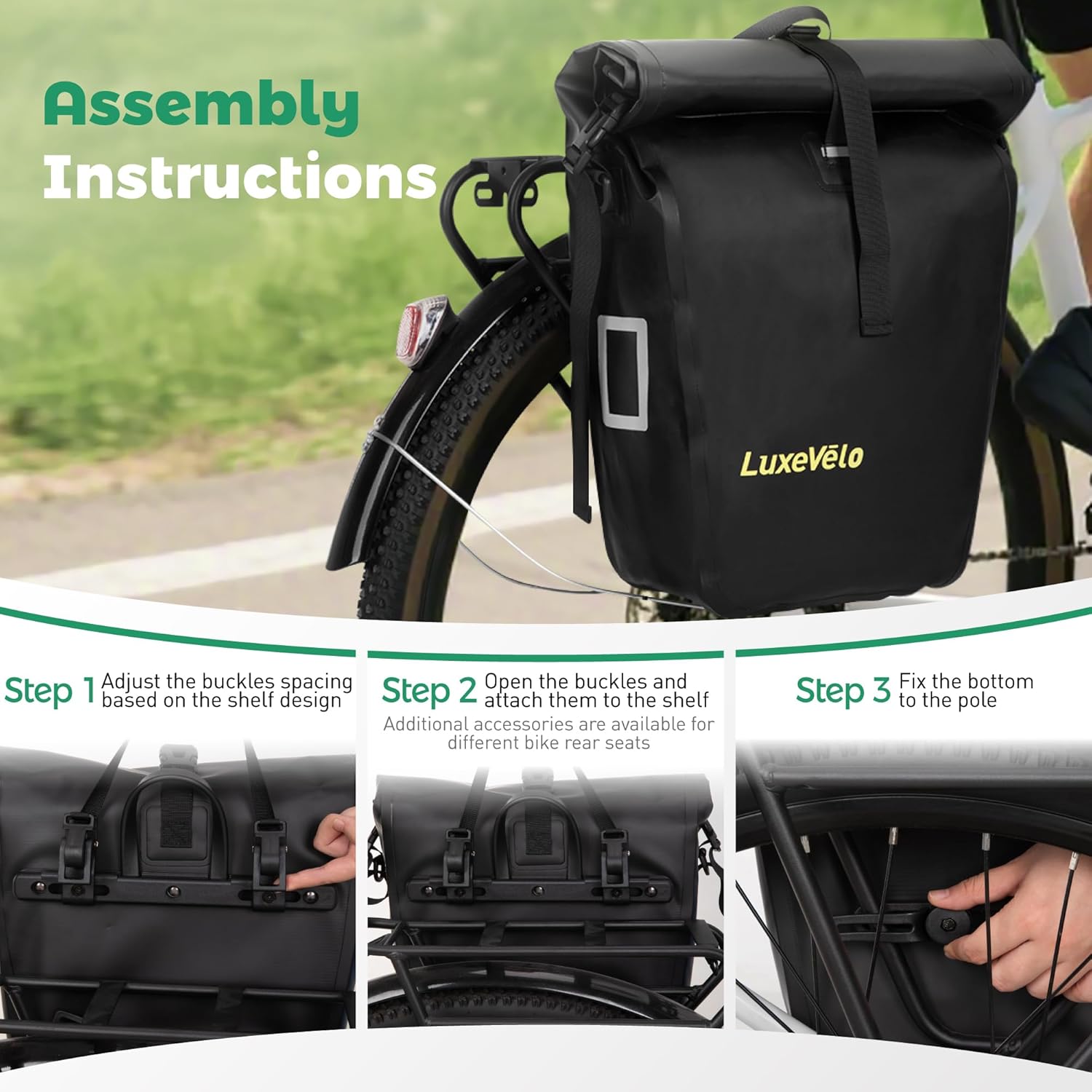 Assembly Instructions

LuxeVēlo

Step 1 Adjust the buckles spacing based on the shelf design

Step 2 Open the buckles and attach them to the shelf

Additional accessories are available for different bike rear seats

Step 3 Fix the bottom to the pole