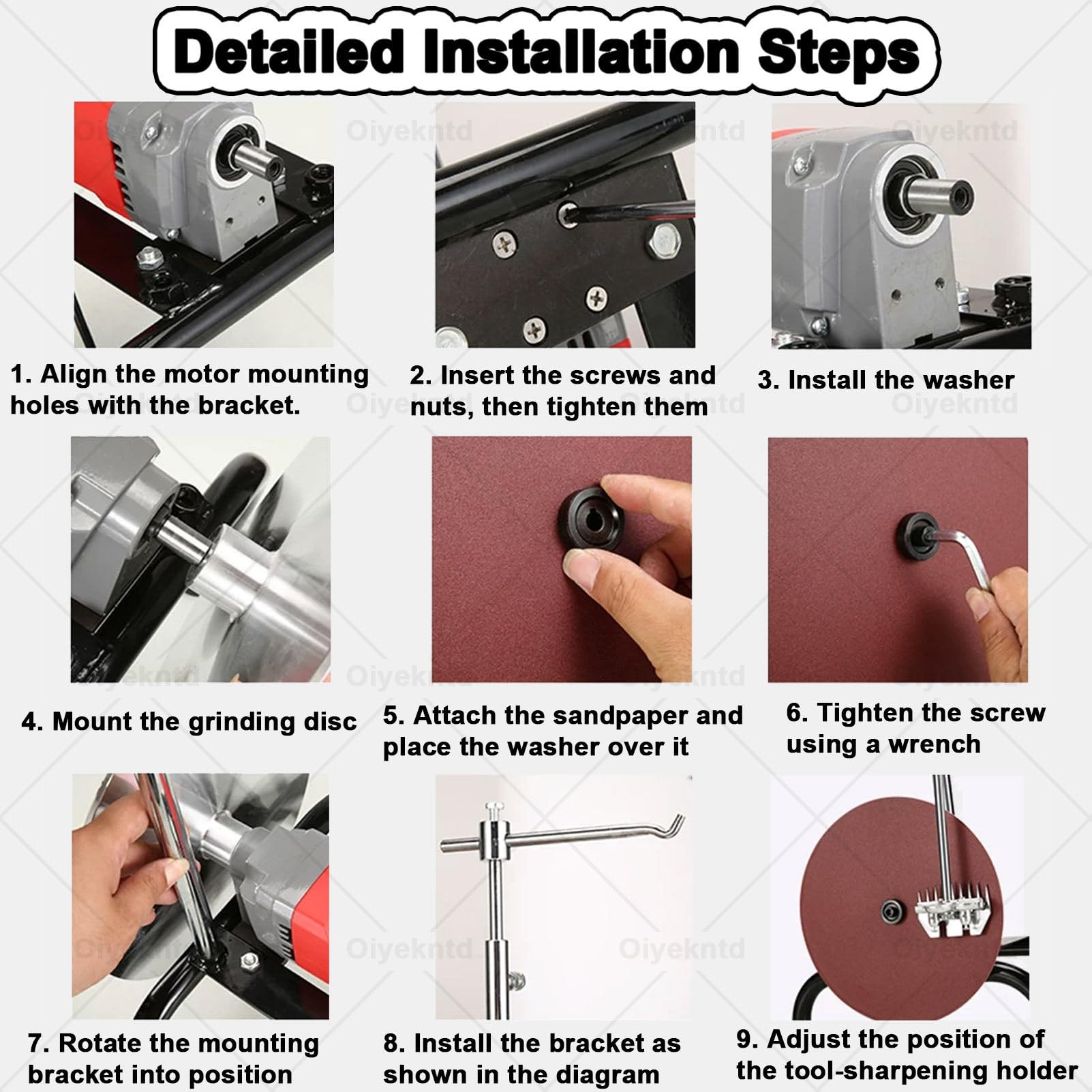 Detailed Installation Steps

Oiyekntd

1. Align the motor mounting holes with the bracket.

2. Insert the screws and nuts, then tighten them

3. Install the washer

4. Mount the grinding disc

5. Attach the sandpaper and place the washer over it

6. Tighten the screw using a wrench

7. Rotate the mounting bracket into position

8. Install the bracket as shown in the diagram

9. Adjust the position of the tool-sharpening holder