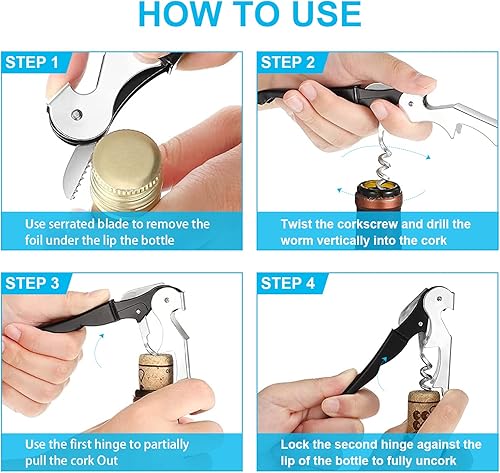 HOW TO USE

STEP 1

Use serrated blade to remove the foil under the lip the bottle

STEP 2

Twist the corkscrew and drill the worm vertically into the cork

STEP 3

Use the first hinge to partially pull the cork Out

STEP 4

Lock the second hinge against the lip of the bottle to fully uncork