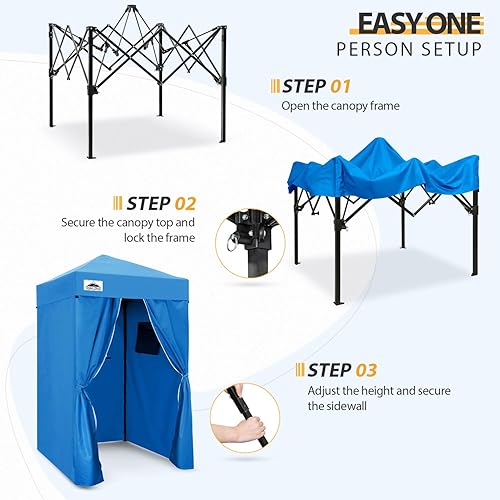 EASY ONE
PERSON SETUP

STEP 01
Open the canopy frame

STEP 02
Secure the canopy top and lock the frame

STEP 03
Adjust the height and secure the sidewall