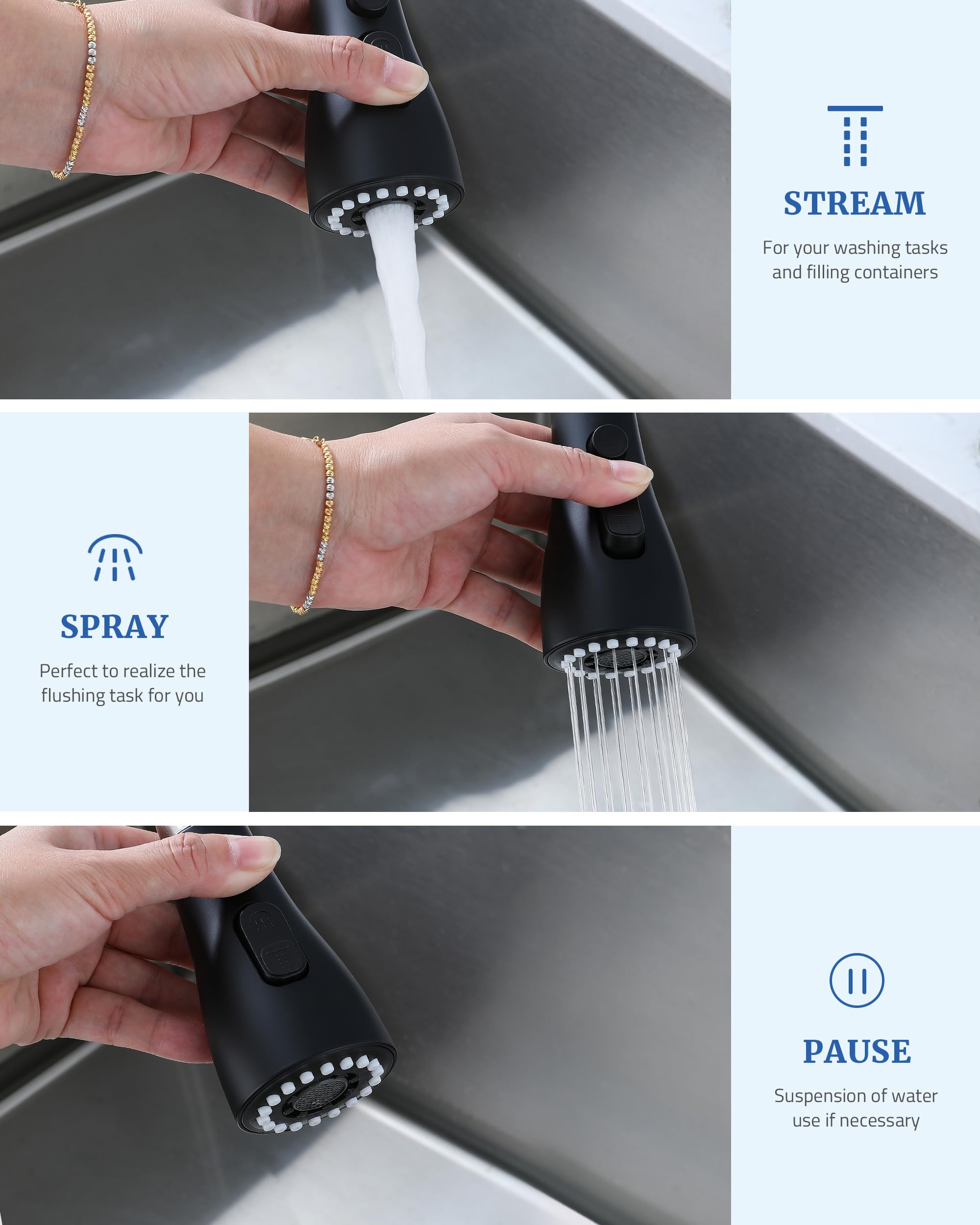 STREAM

For your washing tasks and filling containers

SPRAY

Perfect to realize the flushing task for you

PAUSE

Suspension of water use if necessary