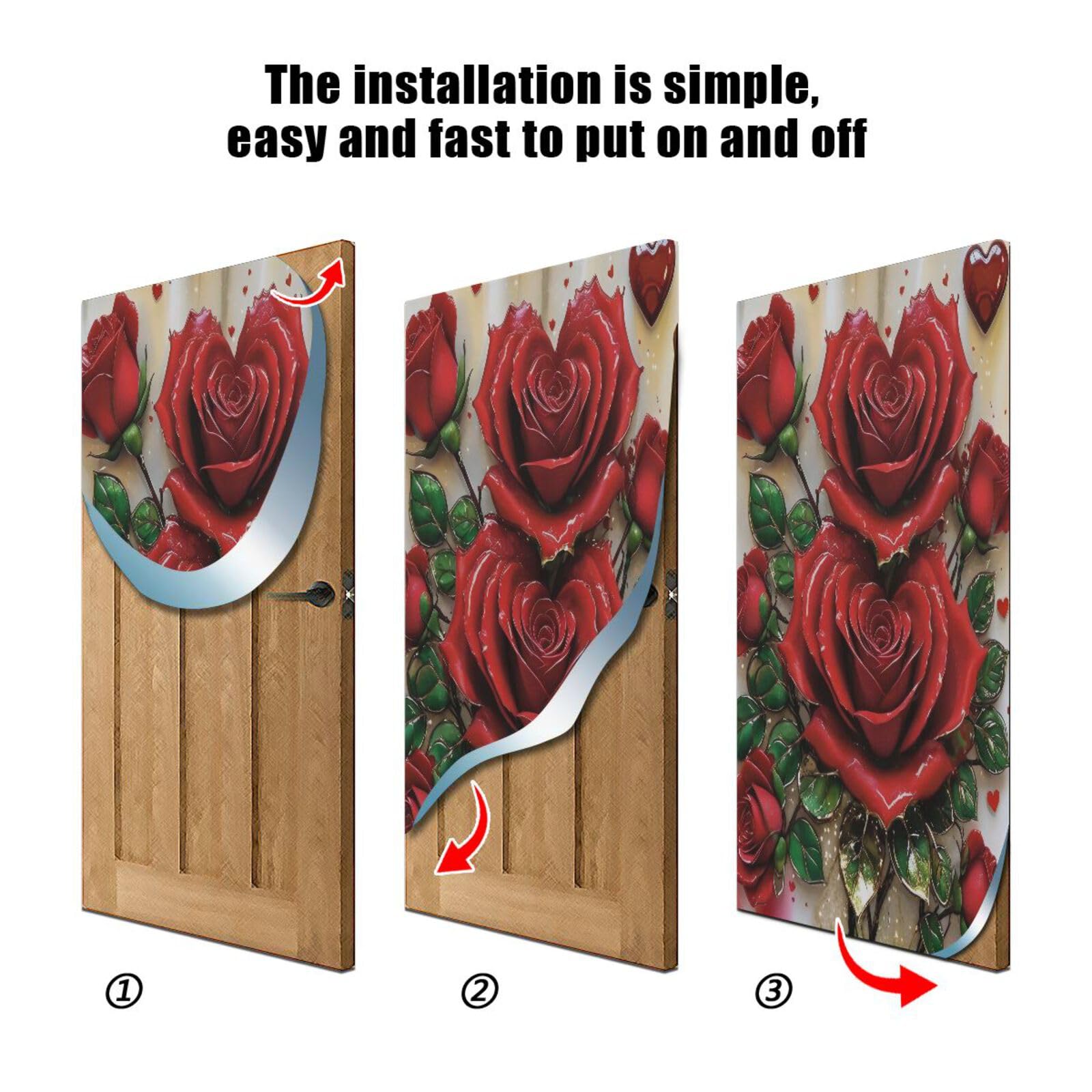 The installation is simple, easy and fast to put on and off

①

②

③