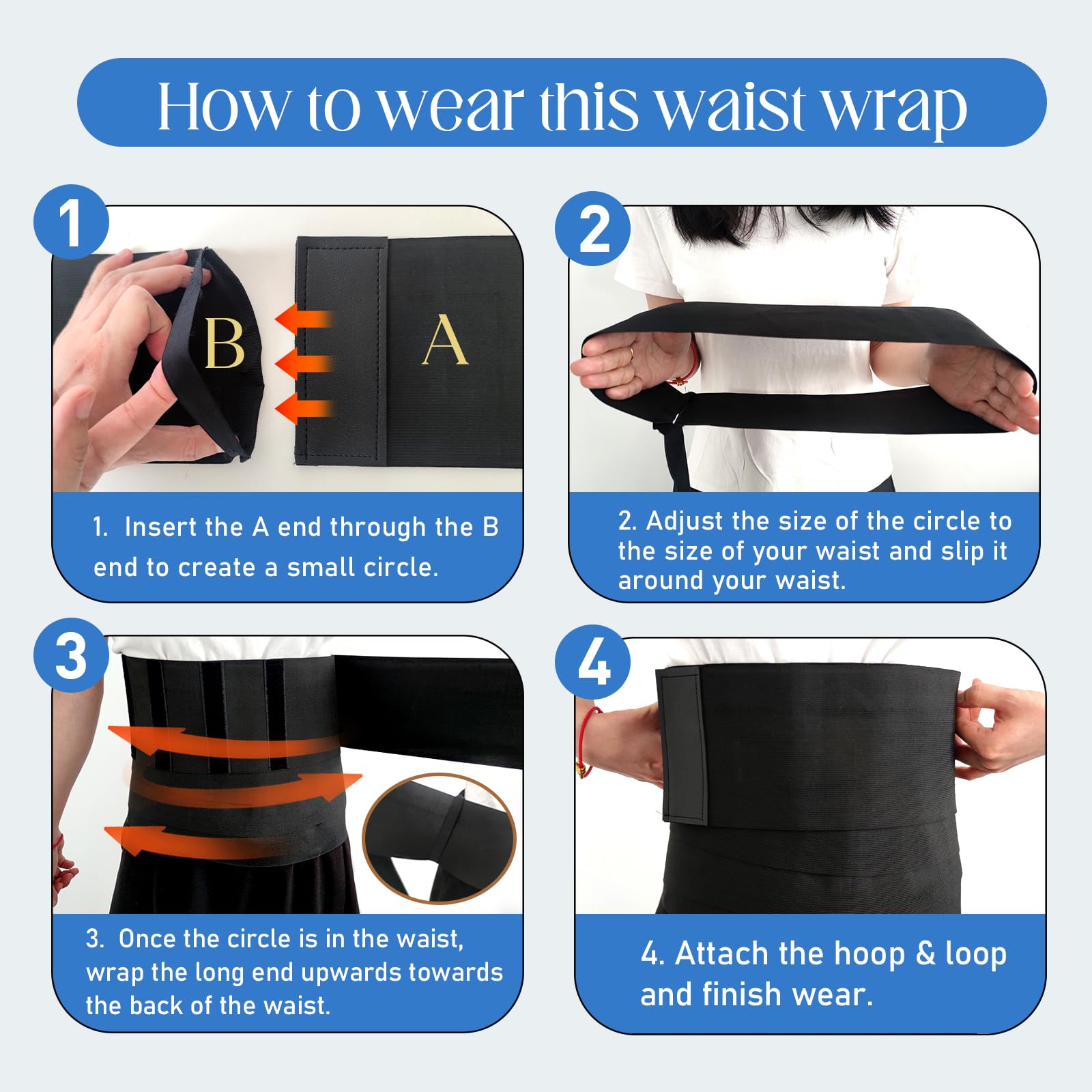 How to wear this waist wrap

1

B

A

1. Insert the A end through the B end to create a small circle.

2

2. Adjust the size of the circle to the size of your waist and slip it around your waist.

3

3. Once the circle is in the waist, wrap the long end upwards towards the back of the waist.

4

4. Attach the hoop & loop and finish wear.