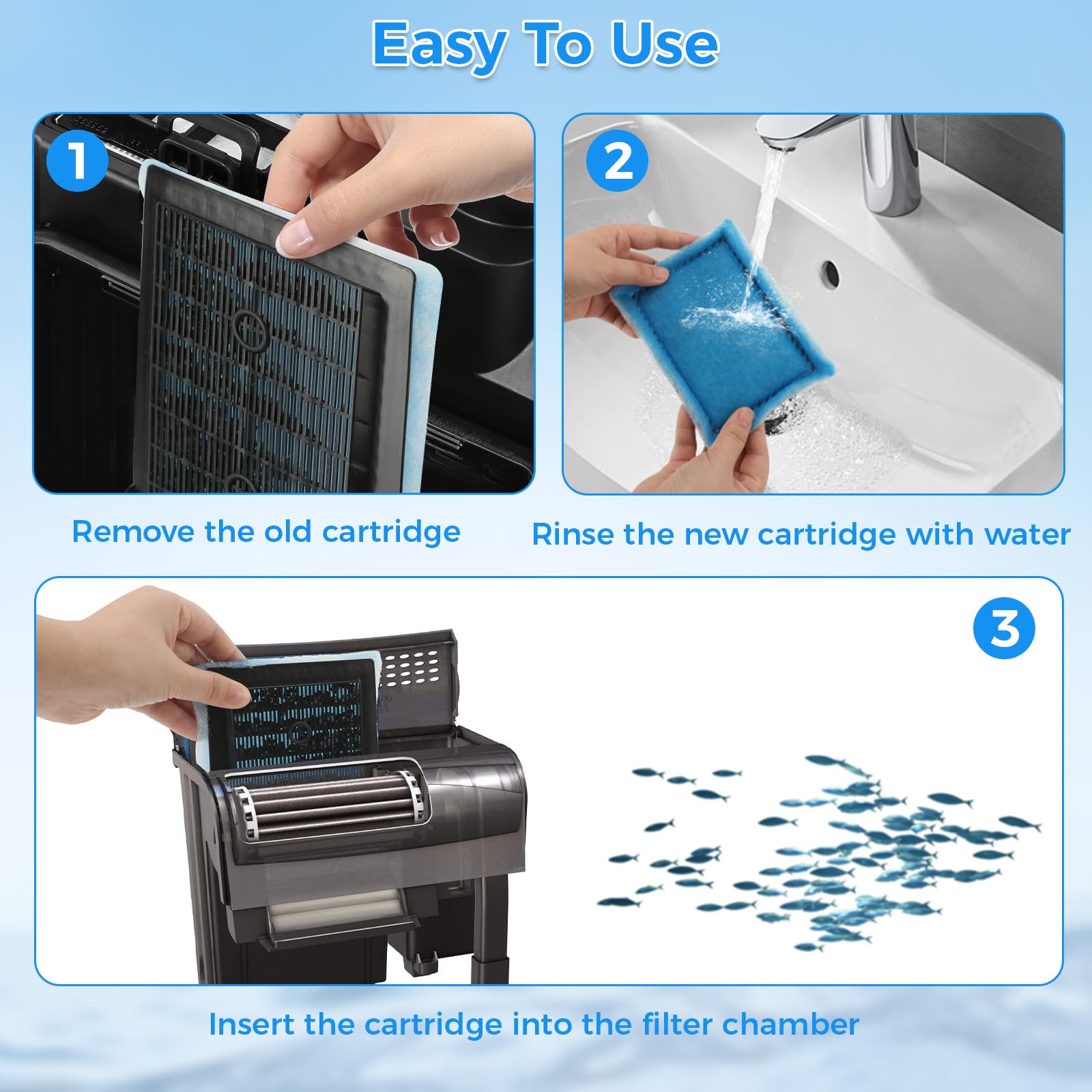 Easy To Use

1

2

Remove the old cartridge

Rinse the new cartridge with water

3

Insert the cartridge into the filter chamber